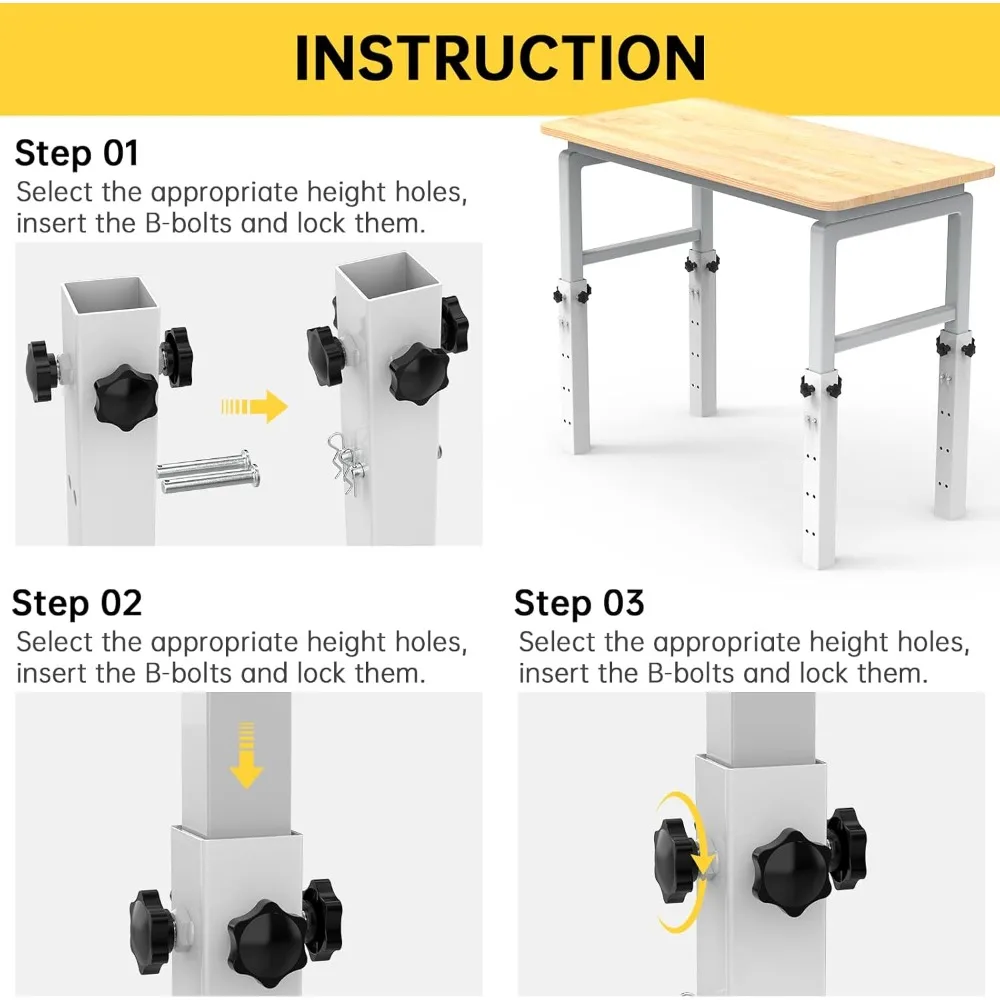 INSTRUCTION

Step 01
Select the appropriate height holes, insert the B-bolts and lock them.

Step 02
Select the appropriate height holes, insert the B-bolts and lock them.

Step 03
Select the appropriate height holes, insert the B-bolts and lock them.