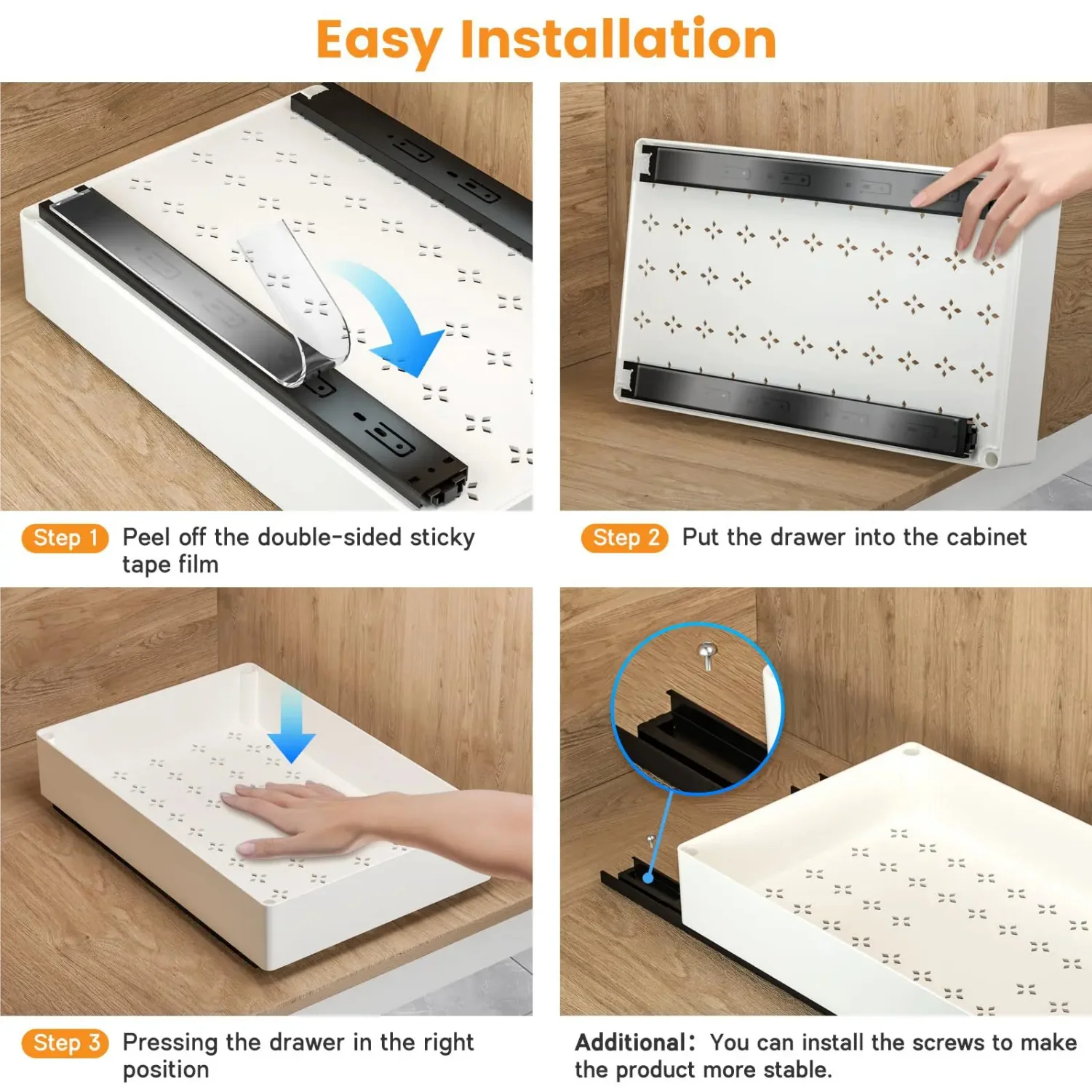 Easy Installation

Step 1 Peel off the double-sided sticky tape film

Step 2 Put the drawer into the cabinet

Step 3 Pressing the drawer in the right position

Additional: You can install the screws to make the product more stable.