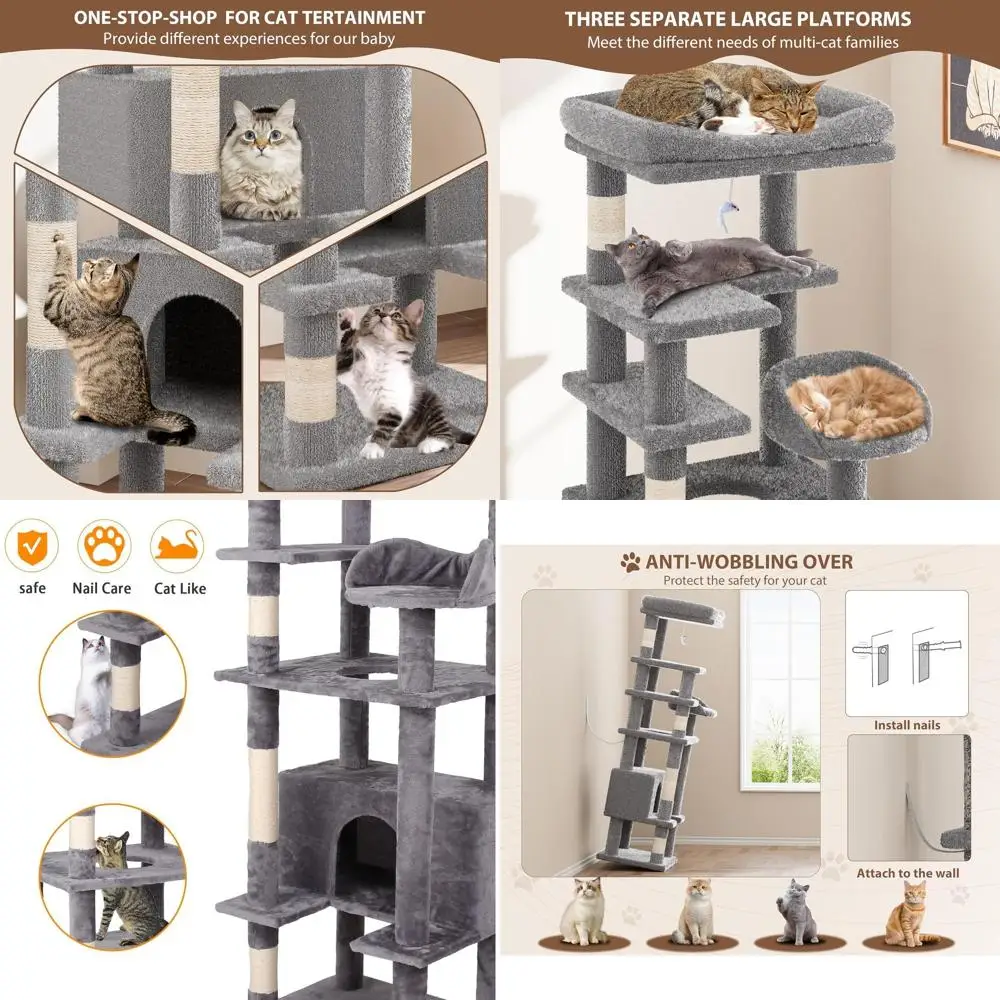 ONE-STOP-SHOP FOR CAT TERTAINMENT
Provide different experiences for our baby

THREE SEPARATE LARGE PLATFORMS
Meet the different needs of multi-cat families

safe
Nail Care
Cat Like

ANTI-WOBBLING OVER
Protect the safety for your cat

Install nails

Attach to the wall