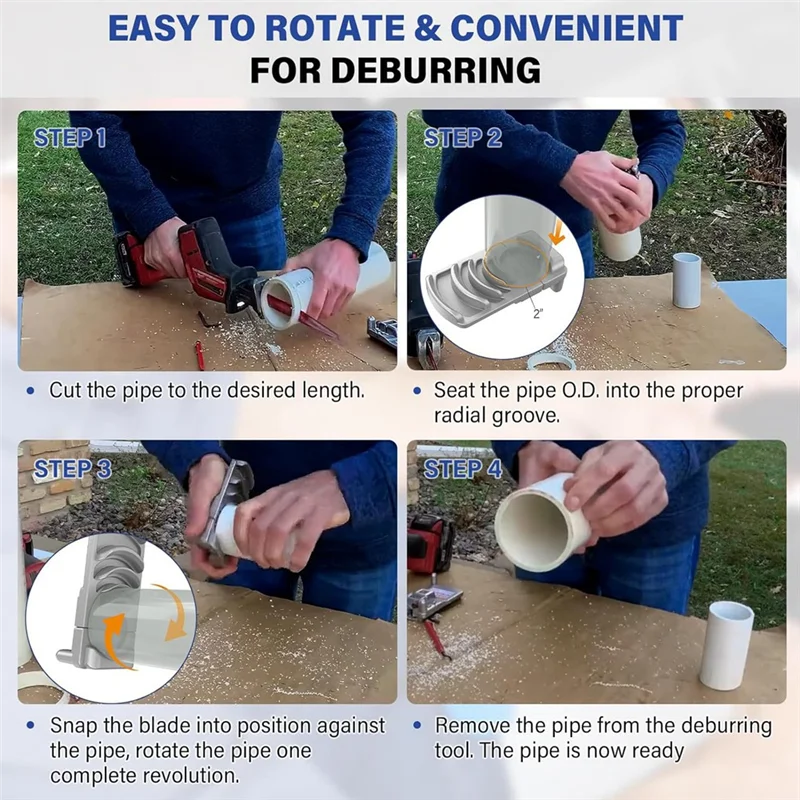 EASY TO ROTATE & CONVENIENT
FOR DEBURRING

STEP 1

• Cut the pipe to the desired length.

STEP 2

2"

• Seat the pipe O.D. into the proper radial groove.

STEP 3

• Snap the blade into position against the pipe, rotate the pipe one complete revolution.

STEP 4

• Remove the pipe from the deburring tool. The pipe is now ready