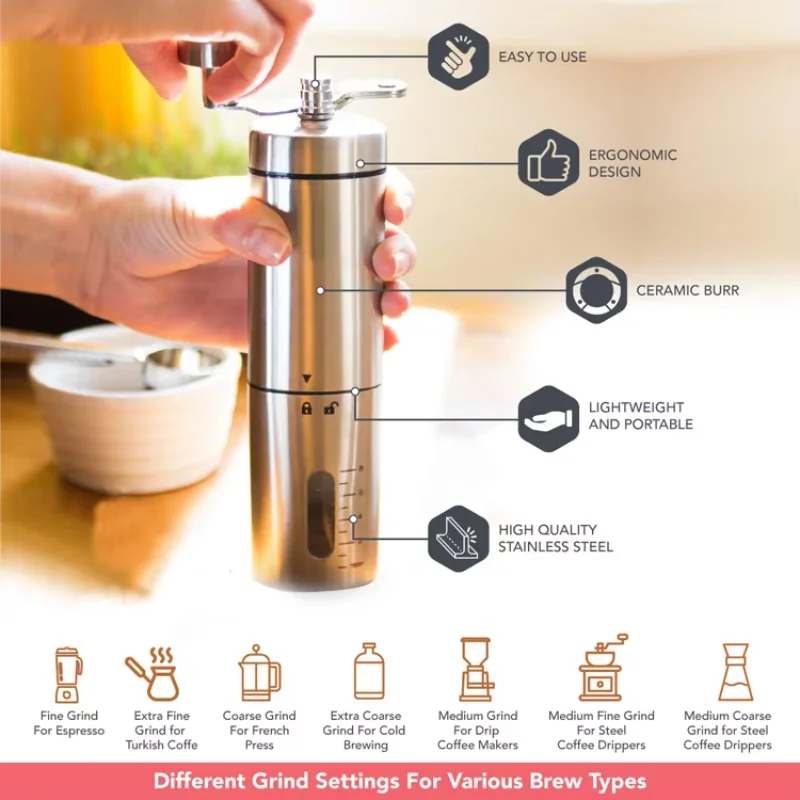 EASY TO USE

ERGONOMIC DESIGN

CERAMIC BURR

LIGHTWEIGHT AND PORTABLE

HIGH QUALITY STAINLESS STEEL

Fine Grind For Espresso

Extra Fine Grind for Turkish Coffe

Coarse Grind For French Press

Extra Coarse Grind For Cold Brewing

Medium Grind For Drip Coffee Makers

Medium Fine Grind For Steel Coffee Drippers

Medium Coarse Grind for Steel Coffee Drippers

Different Grind Settings For Various Brew Types