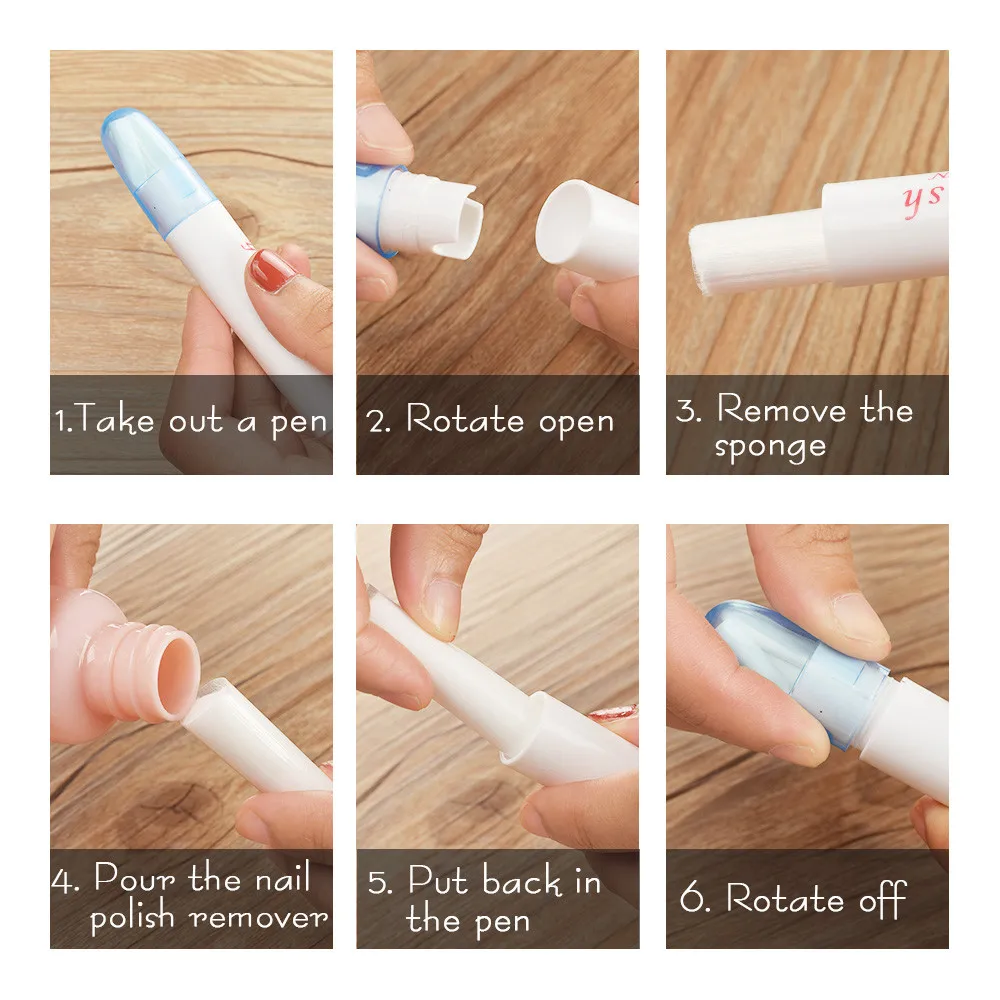 1.Take out a pen

2. Rotate open

ys

3. Remove the sponge

4. Pour the nail polish remover

5. Put back in the pen

6. Rotate off