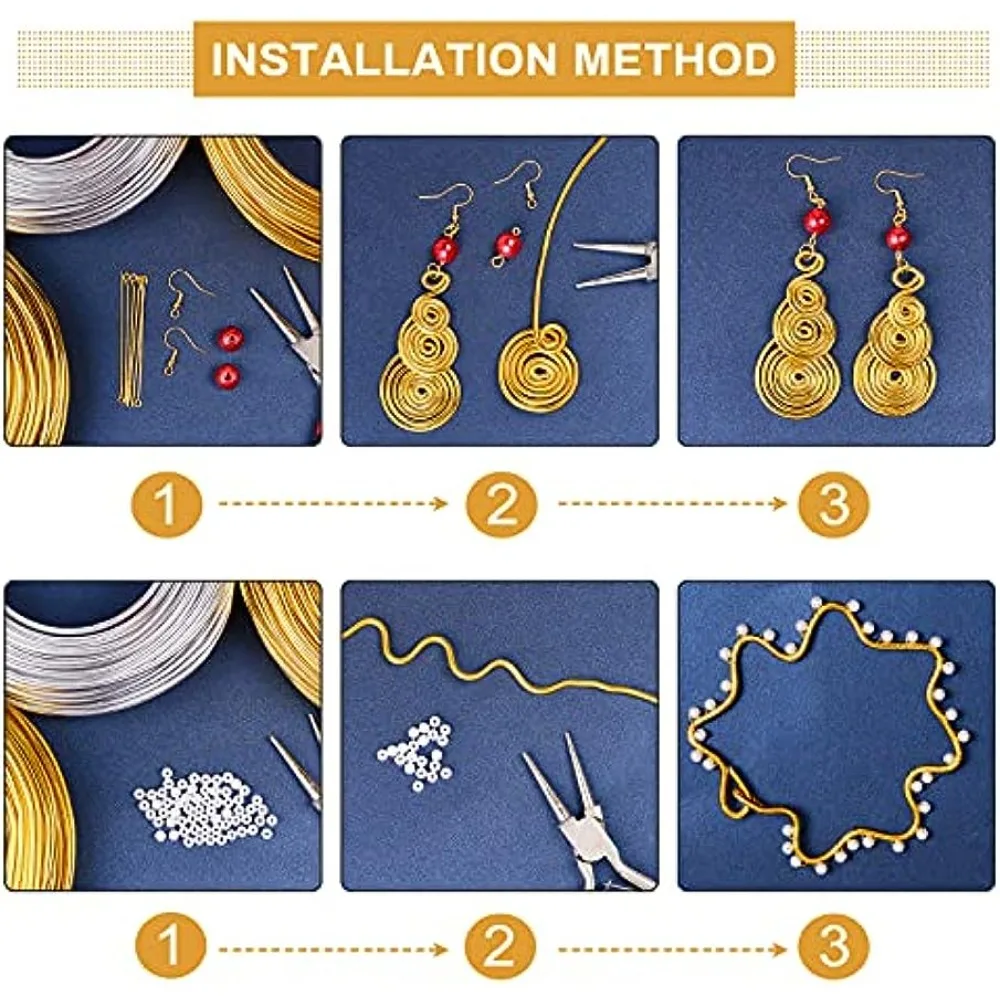 INSTALLATION METHOD

1

2

3

1

2

3