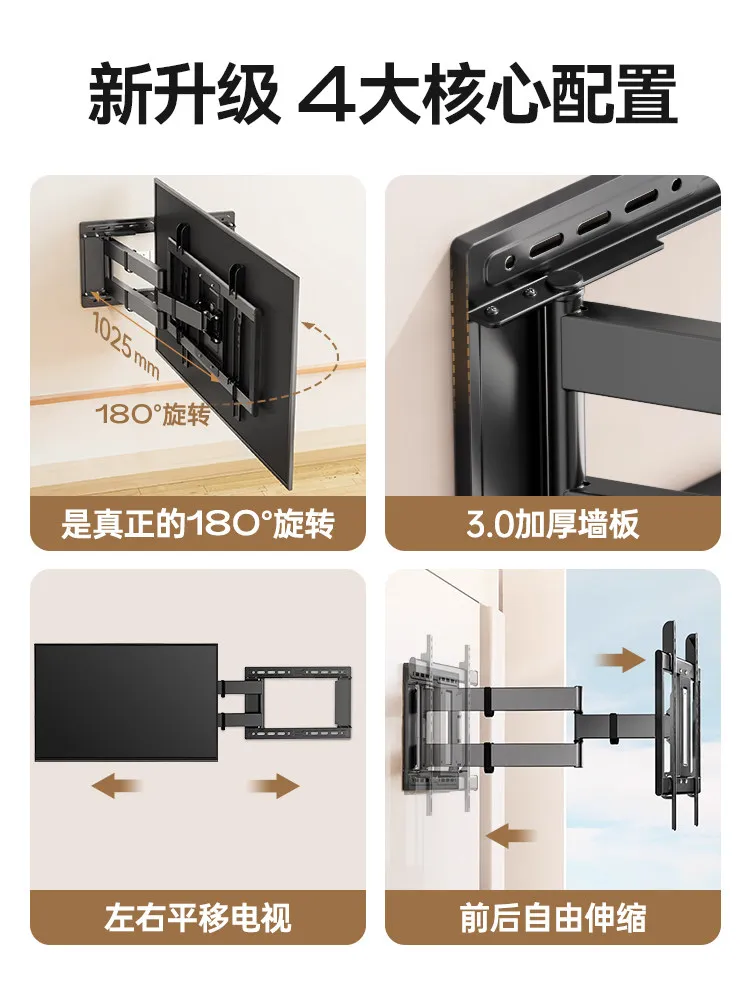 新升级 4大核心配置

1025mm

180°旋转

是真正的180°旋转

3.0加厚墙板

左右平移电视

前后自由伸缩