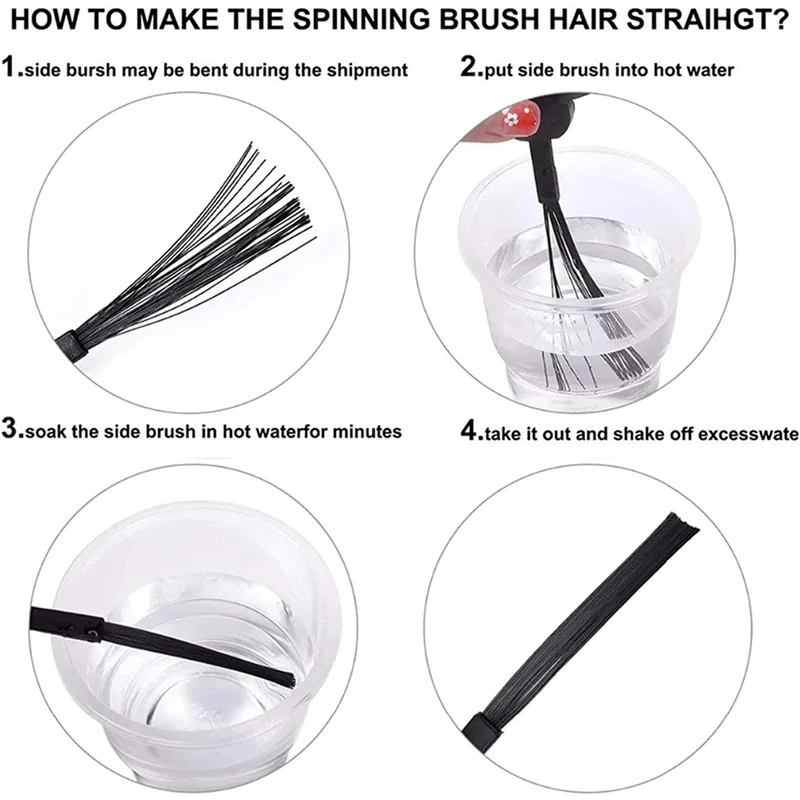 HOW TO MAKE THE SPINNING BRUSH HAIR STRAIHGT?

1.side bursh may be bent during the shipment

2.put side brush into hot water

3.soak the side brush in hot waterfor minutes

4.take it out and shake off excesswate