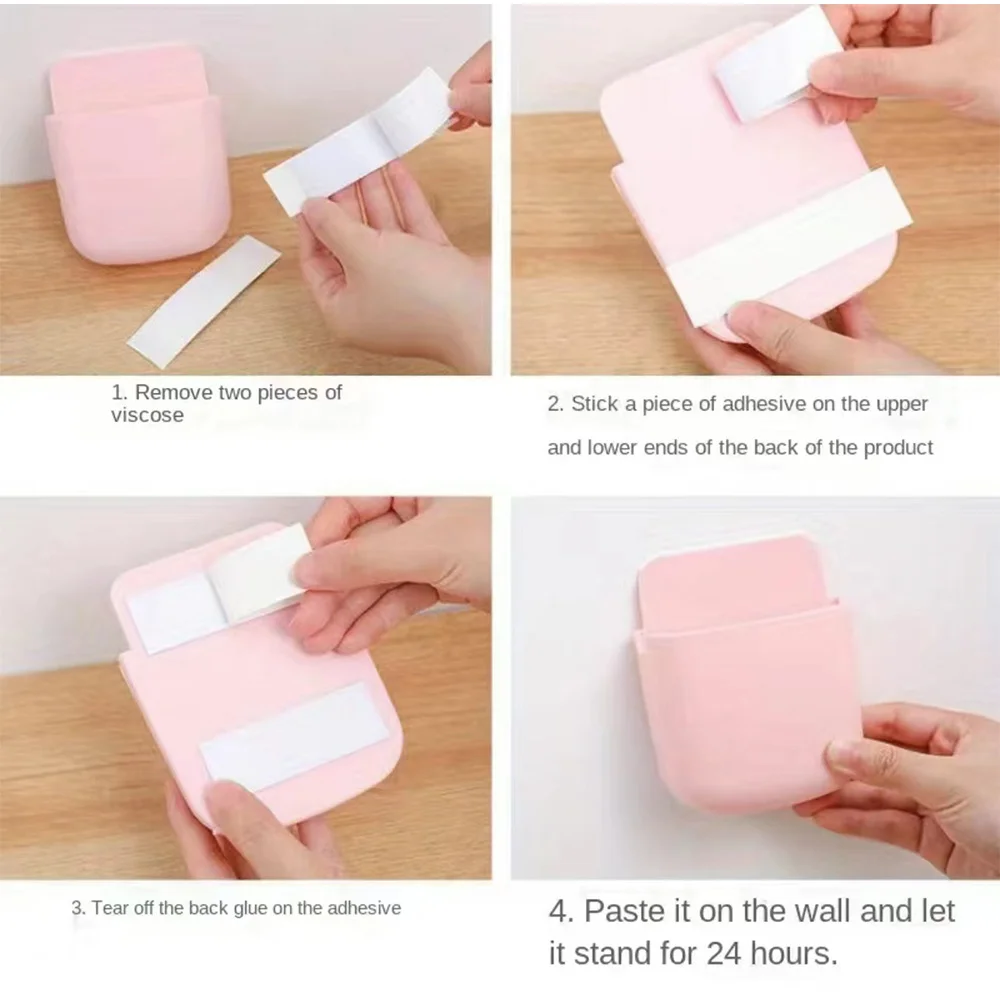 1. Remove two pieces of viscose

2. Stick a piece of adhesive on the upper and lower ends of the back of the product

3. Tear off the back glue on the adhesive

4. Paste it on the wall and let it stand for 24 hours.