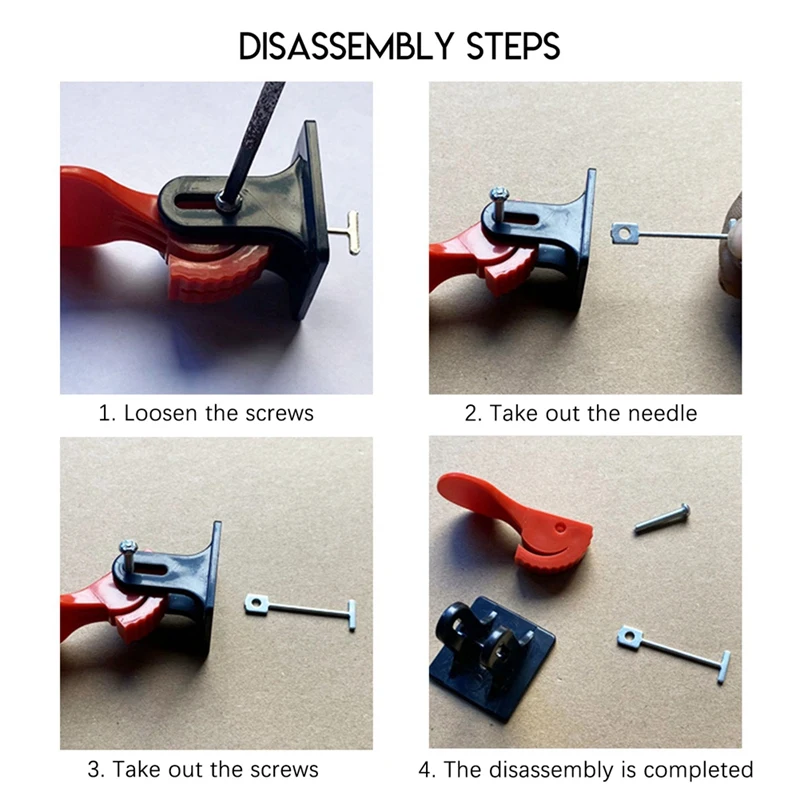 DISASSEMBLY STEPS

1. Loosen the screws

2. Take out the needle

3. Take out the screws

4. The disassembly is completed