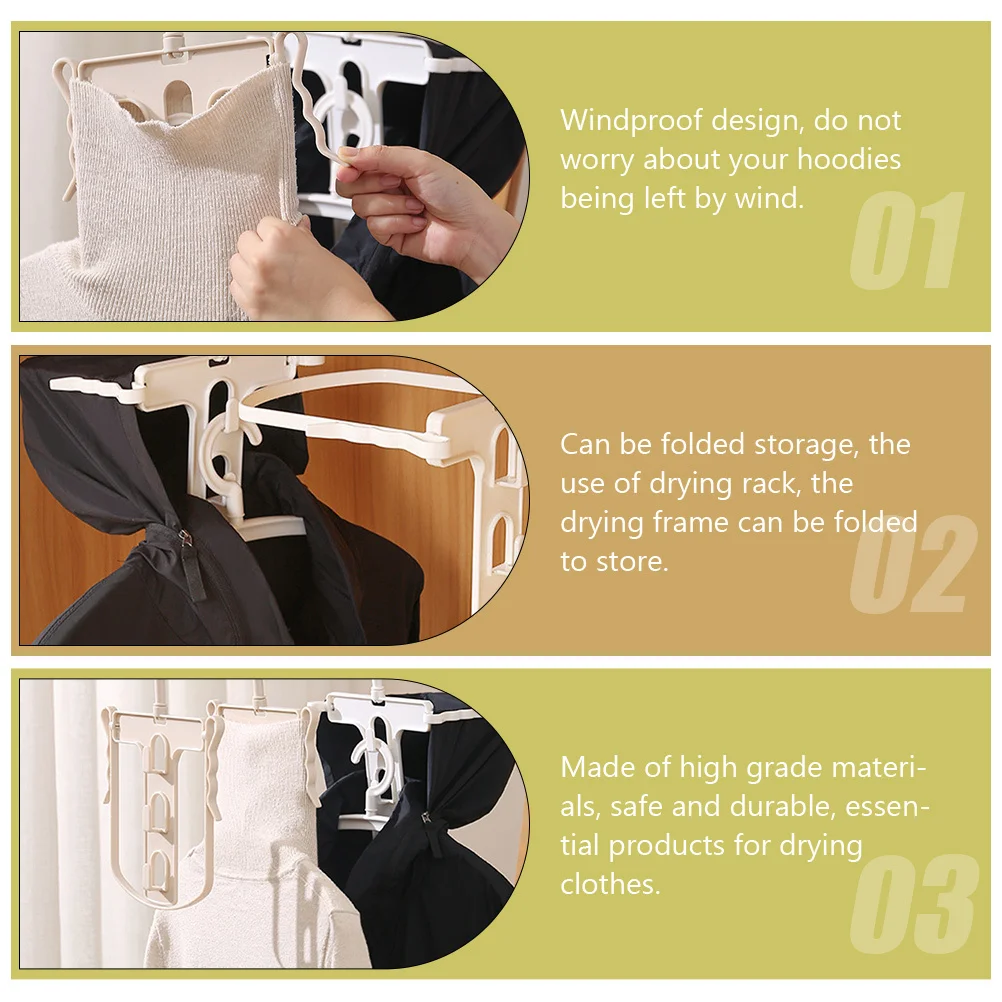 Windproof design, do not worry about your hoodies being left by wind.

01

Can be folded storage, the use of drying rack, the drying frame can be folded to store.

02

Made of high grade materials, safe and durable, essential products for drying clothes.

03