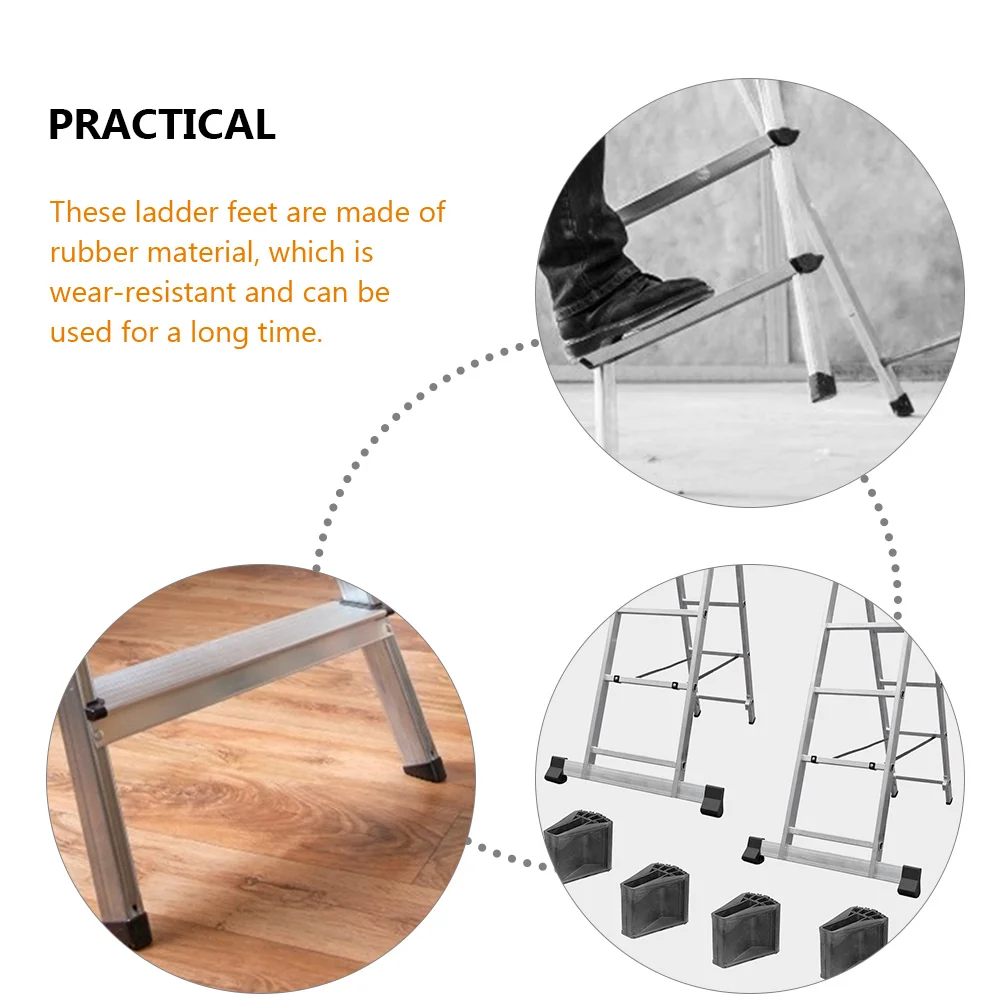 PRACTICAL

These ladder feet are made of rubber material, which is wear-resistant and can be used for a long time.