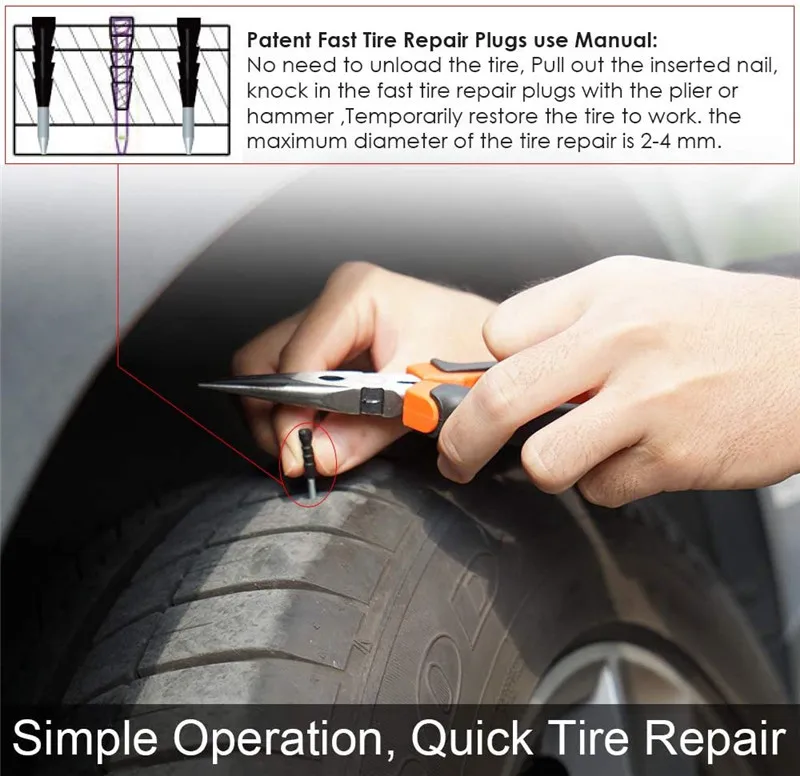 Patent Fast Tire Repair Plugs use Manual:
No need to unload the tire, Pull out the inserted nail, knock in the fast tire repair plugs with the plier or hammer ,Temporarily restore the tire to work. the maximum diameter of the tire repair is 2-4 mm.

Simple Operation, Quick Tire Repair