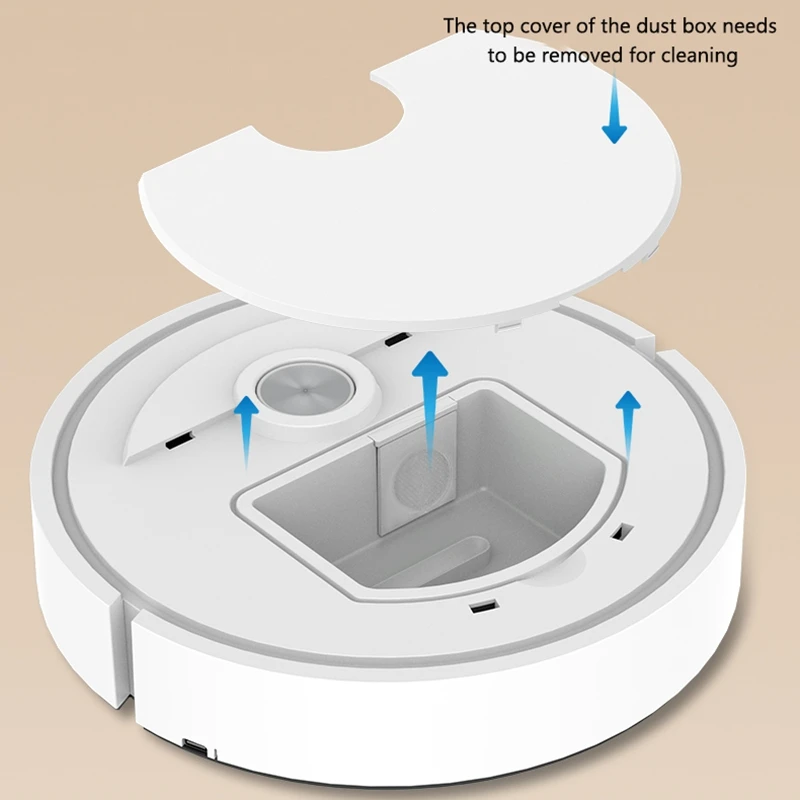 The top cover of the dust box needs to be removed for cleaning