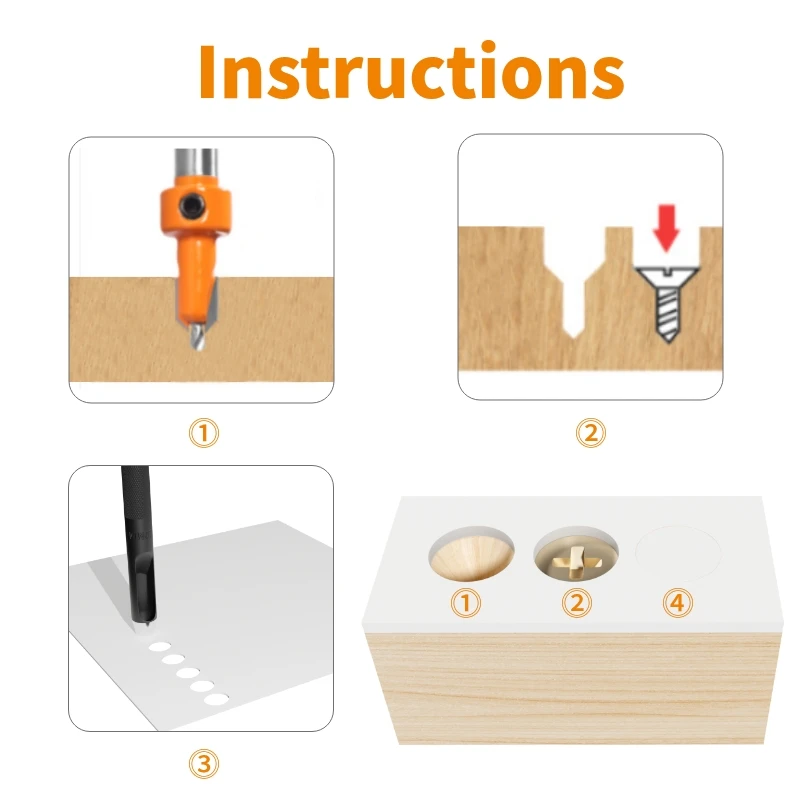 Instructions

①

②

③

①

②

④