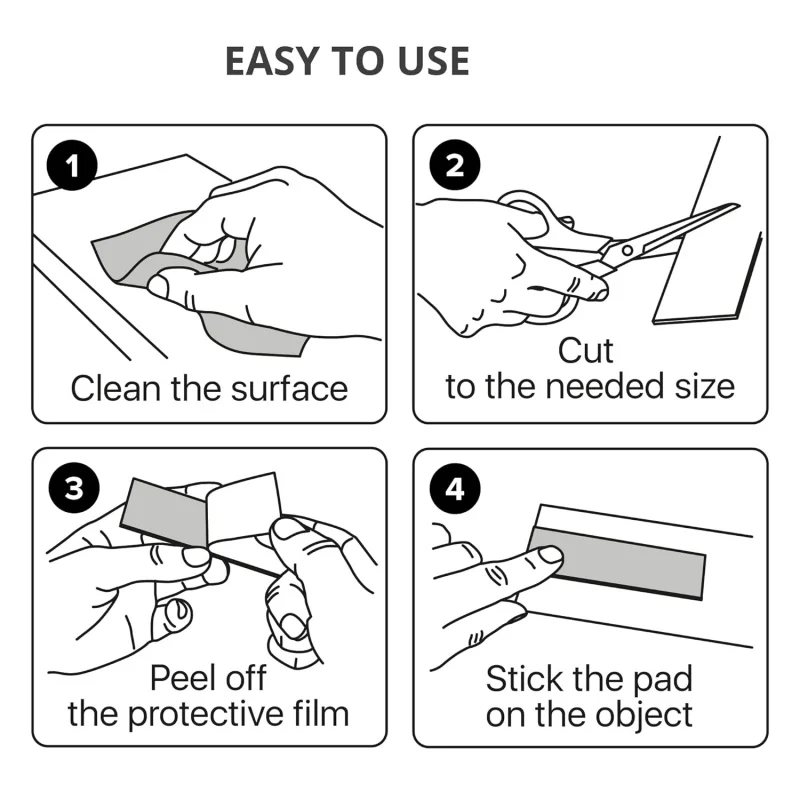 EASY TO USE

1
Clean the surface

2
Cut
to the needed size

3
Peel off
the protective film

4
Stick the pad
on the object