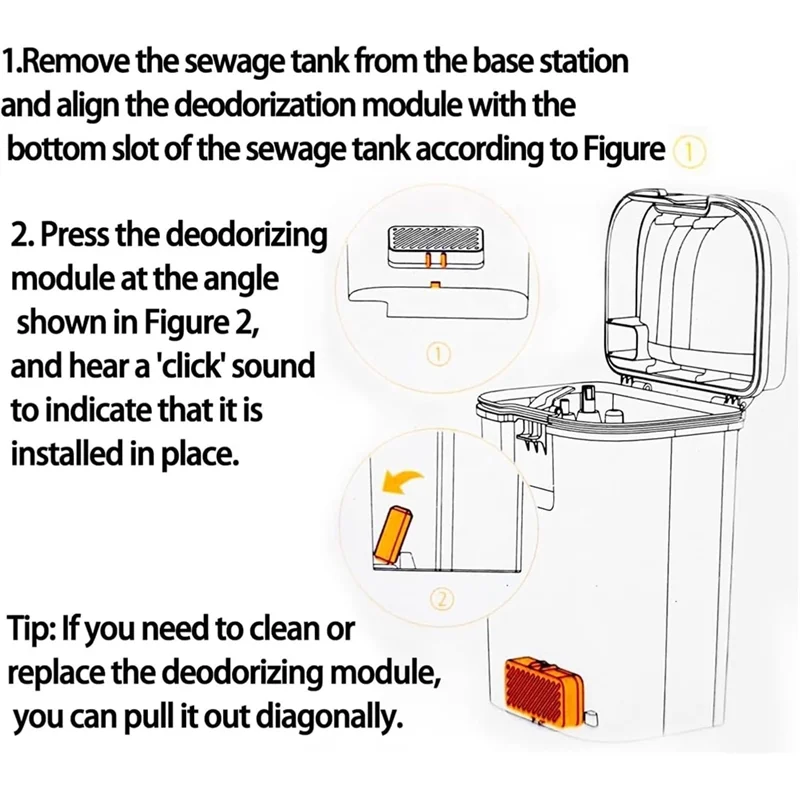 1.Remove the sewage tank from the base station and align the deodorization module with the bottom slot of the sewage tank according to Figure ①

2. Press the deodorizing module at the angle shown in Figure 2, and hear a 'click' sound to indicate that it is installed in place.

①

②

Tip: If you need to clean or replace the deodorizing module, you can pull it out diagonally.