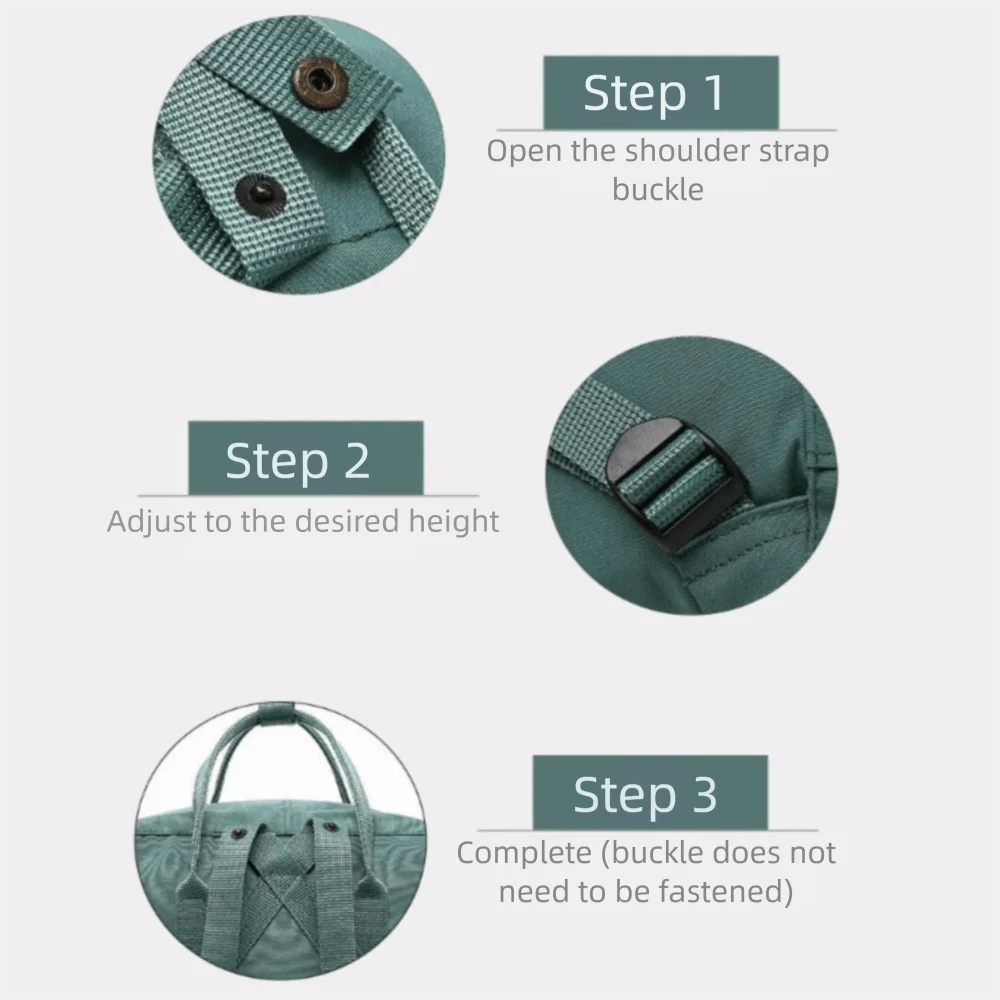 Step 1
Open the shoulder strap buckle

Step 2
Adjust to the desired height

Step 3
Complete (buckle does not need to be fastened)