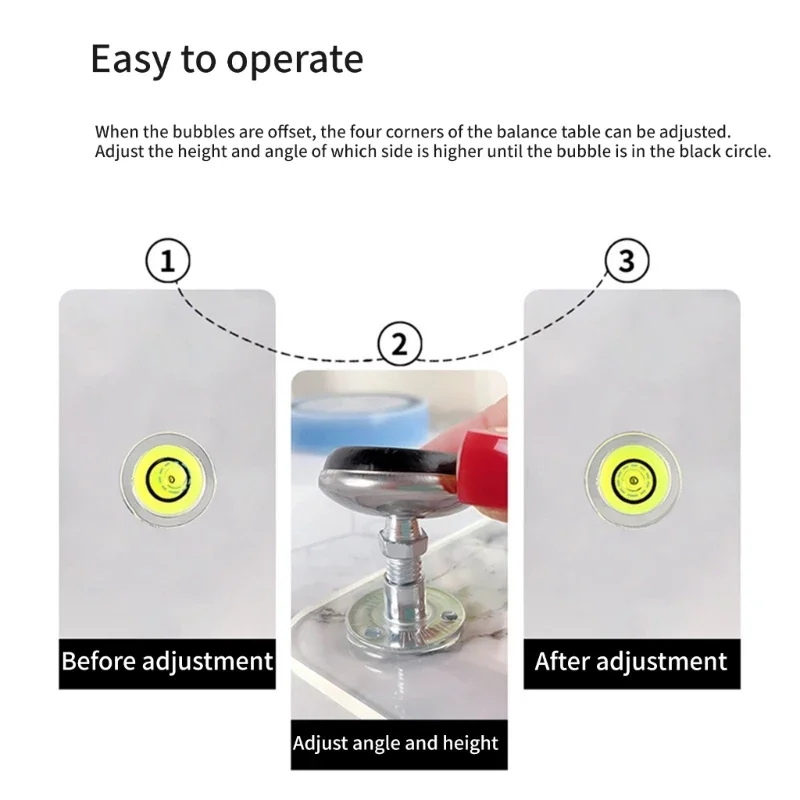 Easy to operate

When the bubbles are offset, the four corners of the balance table can be adjusted. Adjust the height and angle of which side is higher until the bubble is in the black circle.

1

2

3

Before adjustment

Adjust angle and height

After adjustment