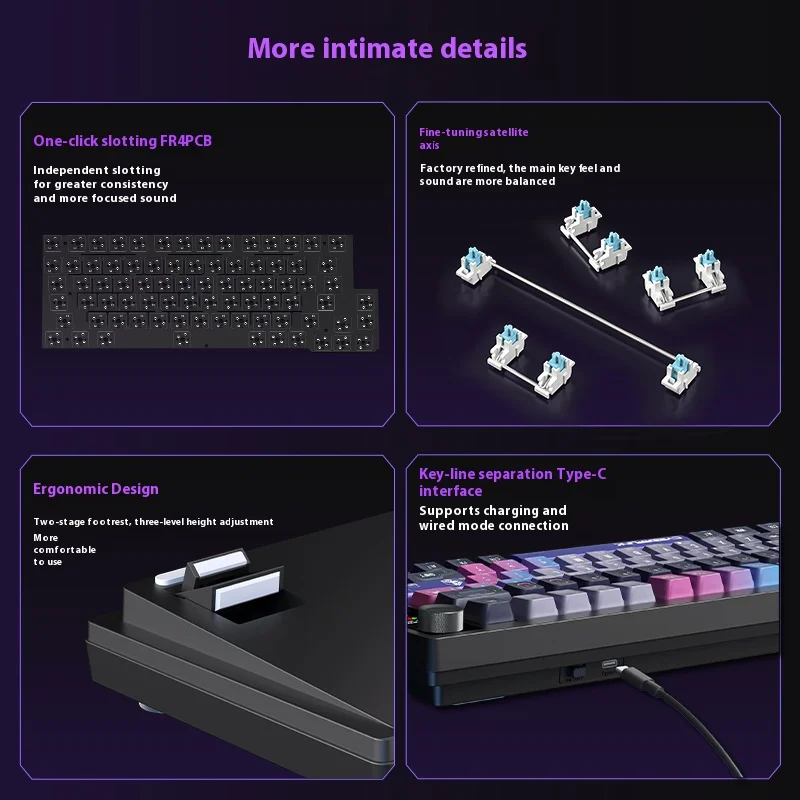 More intimate details

One-click slotting FR4PCB

Independent slotting for greater consistency and more focused sound

Fine-tuningsatellite axis

Factory refined, the main key feel and sound are more balanced

Ergonomic Design

Two-stage footrest, three-level height adjustment

More comfortable to use

Key-line separation Type-C interface

Supports charging and wired mode connection