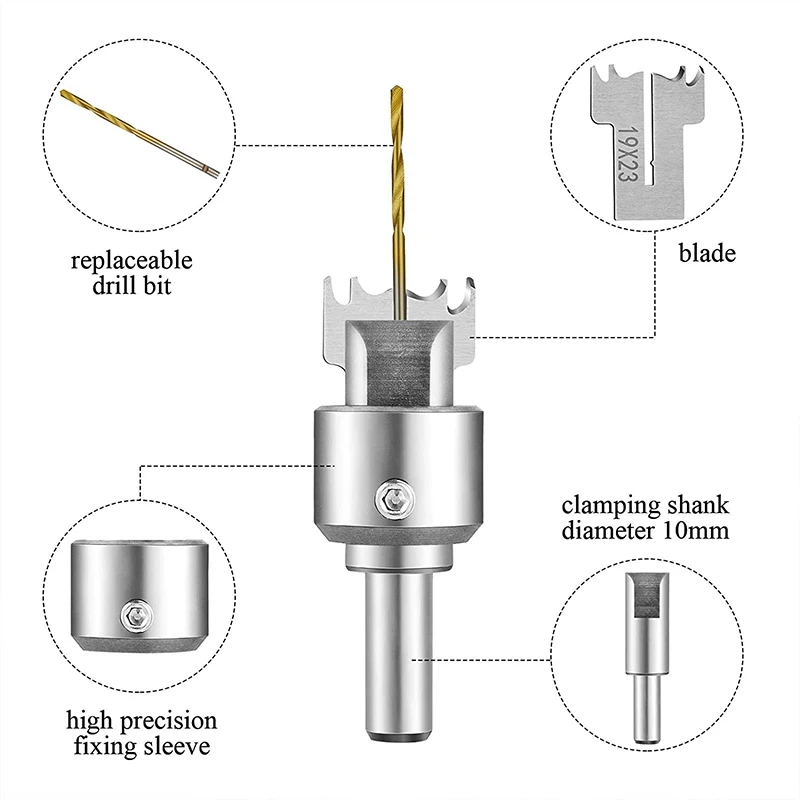 replaceable drill bit

19X23

blade

clamping shank diameter 10mm

high precision fixing sleeve