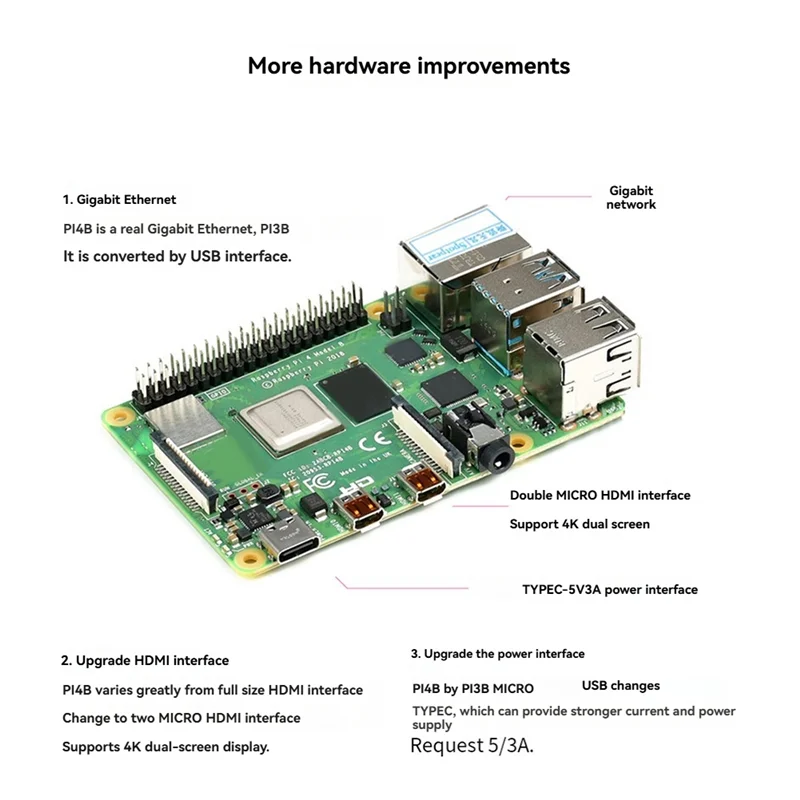 More hardware improvements

1. Gigabit Ethernet

PI4B is a real Gigabit Ethernet, PI3B

It is converted by USB interface.

Gigabit network

Raspberry Pi 4 Model B
© Raspberry Pi 2018

Double MICRO HDMI interface

Support 4K dual screen

TYPEC-5V3A power interface

2. Upgrade HDMI interface

PI4B varies greatly from full size HDMI interface

Change to two MICRO HDMI interface

Supports 4K dual-screen display.

3. Upgrade the power interface

PI4B by PI3B MICRO USB changes

TYPEC, which can provide stronger current and power supply

Request 5/3A.