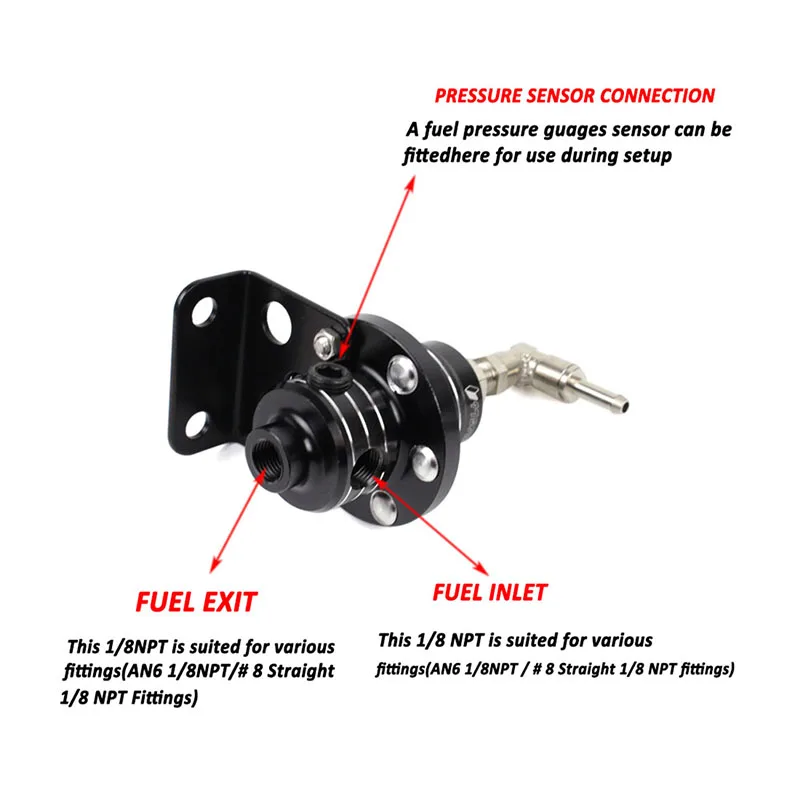 PRESSURE SENSOR CONNECTION

A fuel pressure guages sensor can be fittedhere for use during setup

FUEL EXIT

This 1/8NPT is suited for various fittings(AN6 1/8NPT/# 8 Straight 1/8 NPT Fittings)

FUEL INLET

This 1/8 NPT is suited for various fittings(AN6 1/8NPT / # 8 Straight 1/8 NPT fittings)