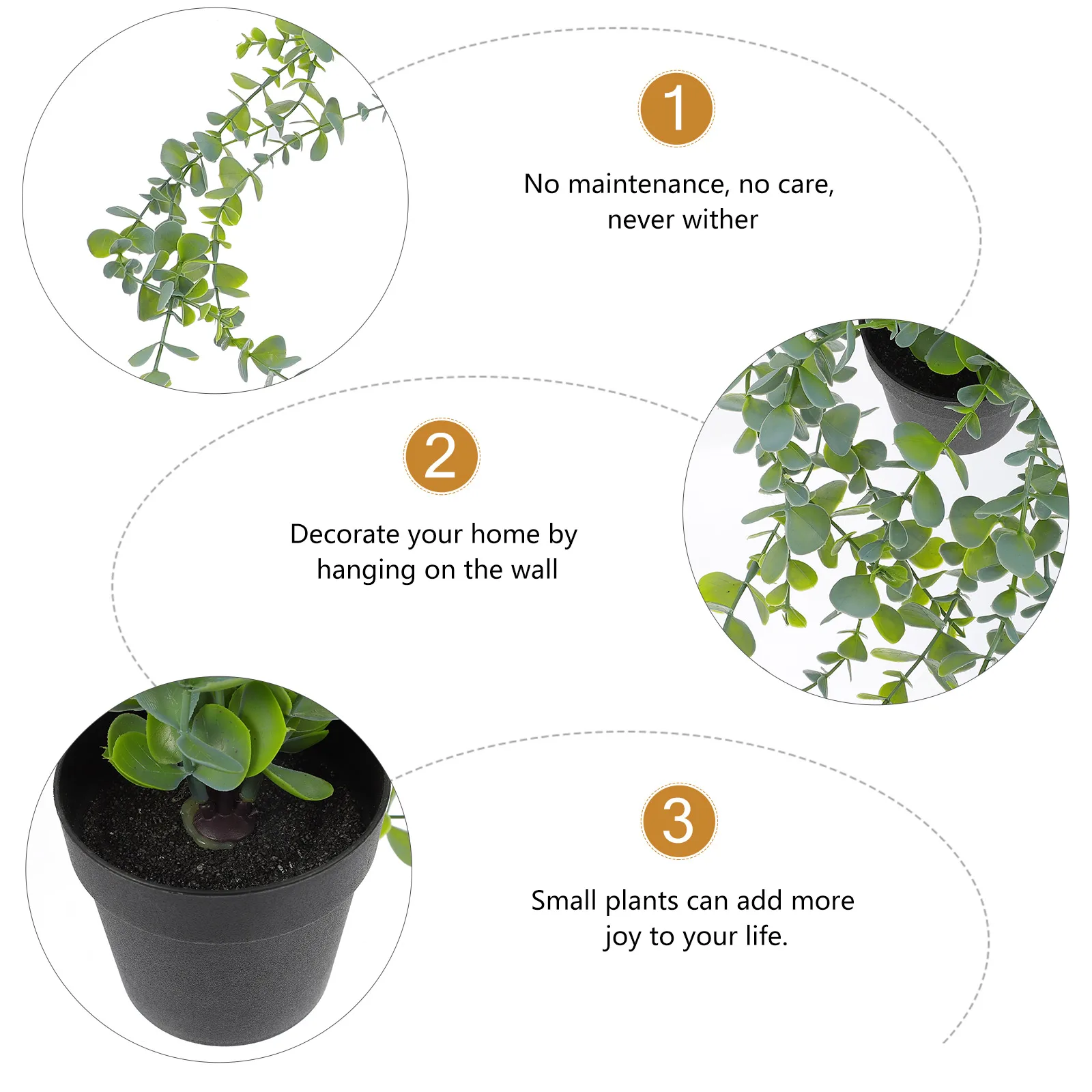 1

No maintenance, no care, never wither

2

Decorate your home by hanging on the wall

3

Small plants can add more joy to your life.