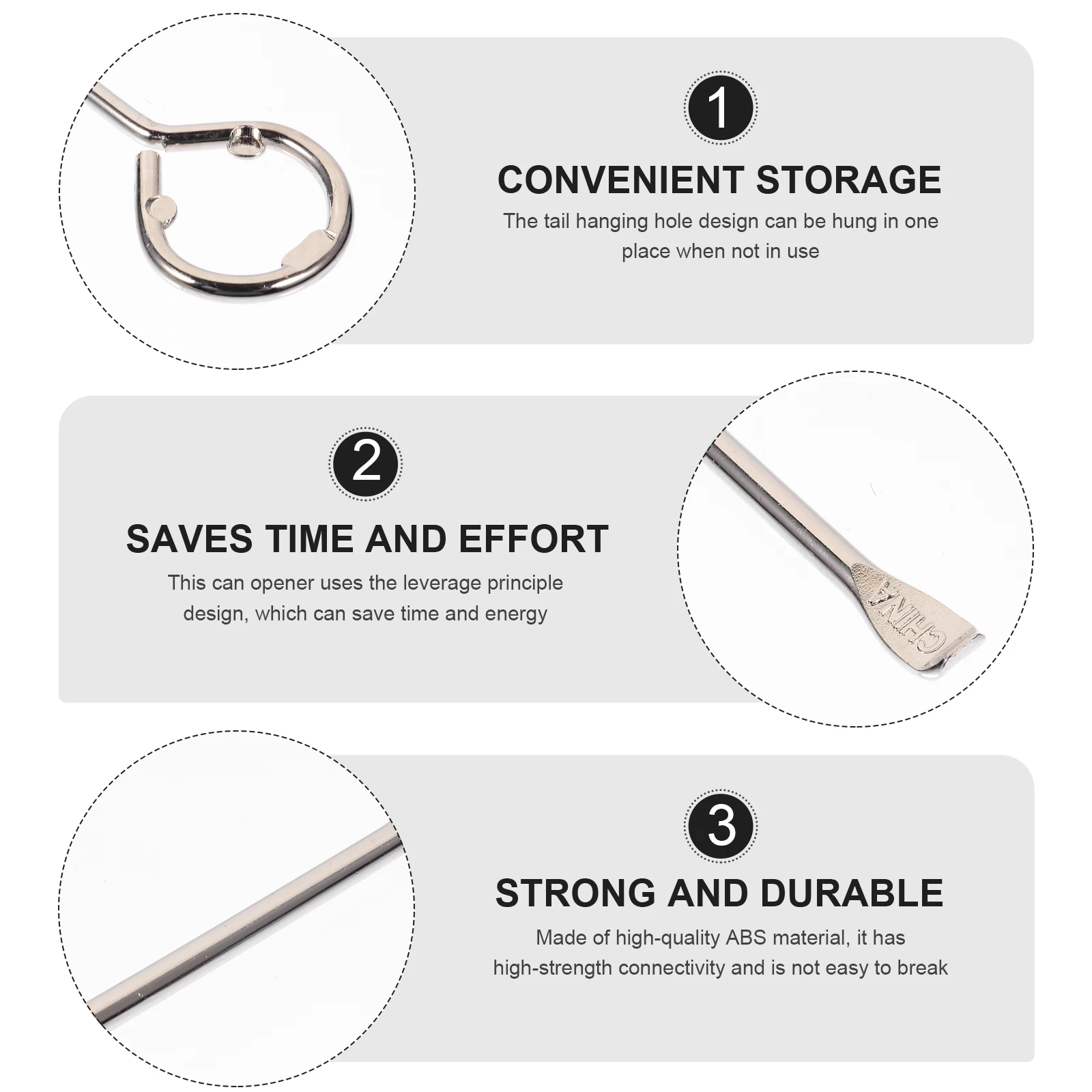 1

CONVENIENT STORAGE

The tail hanging hole design can be hung in one place when not in use

2

SAVES TIME AND EFFORT

This can opener uses the leverage principle design, which can save time and energy

CHINA

3

STRONG AND DURABLE

Made of high-quality ABS material, it has high-strength connectivity and is not easy to break