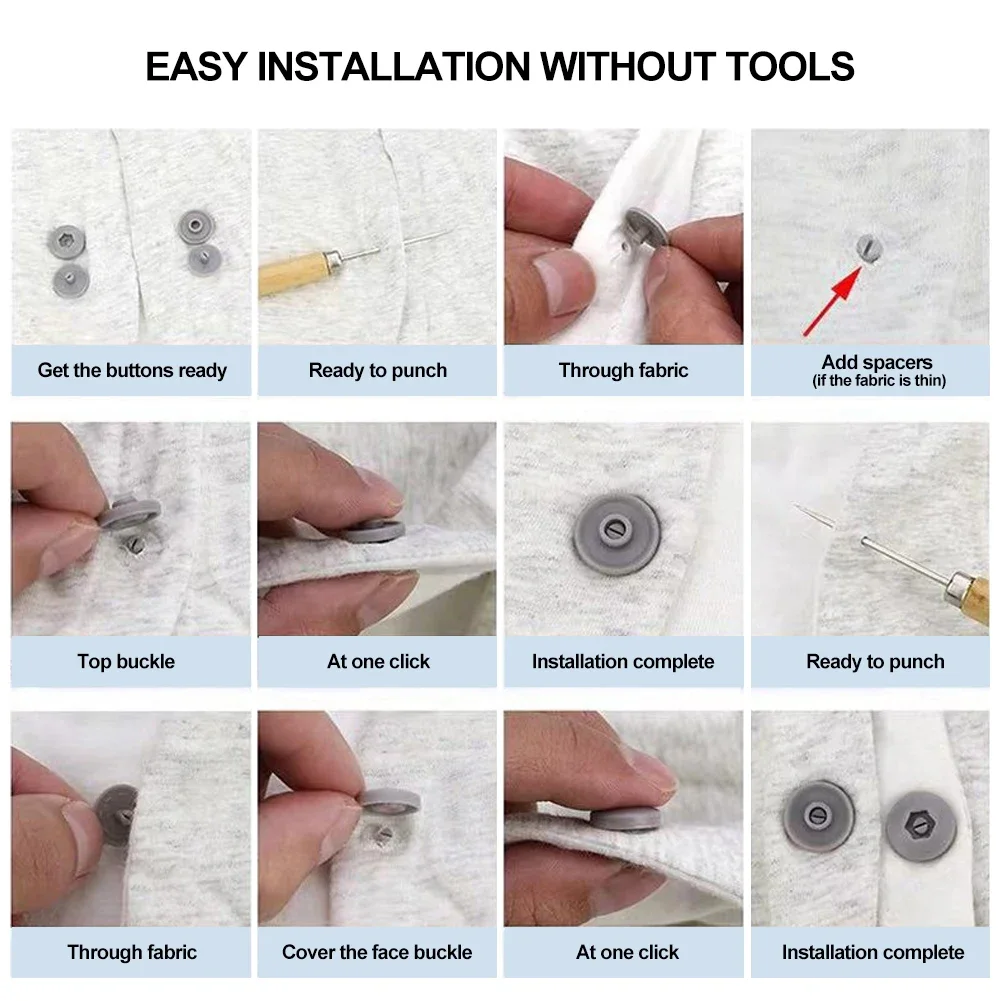 EASY INSTALLATION WITHOUT TOOLS

Get the buttons ready

Ready to punch

Through fabric

Add spacers
(if the fabric is thin)

Top buckle

At one click

Installation complete

Ready to punch

Through fabric

Cover the face buckle

At one click

Installation complete