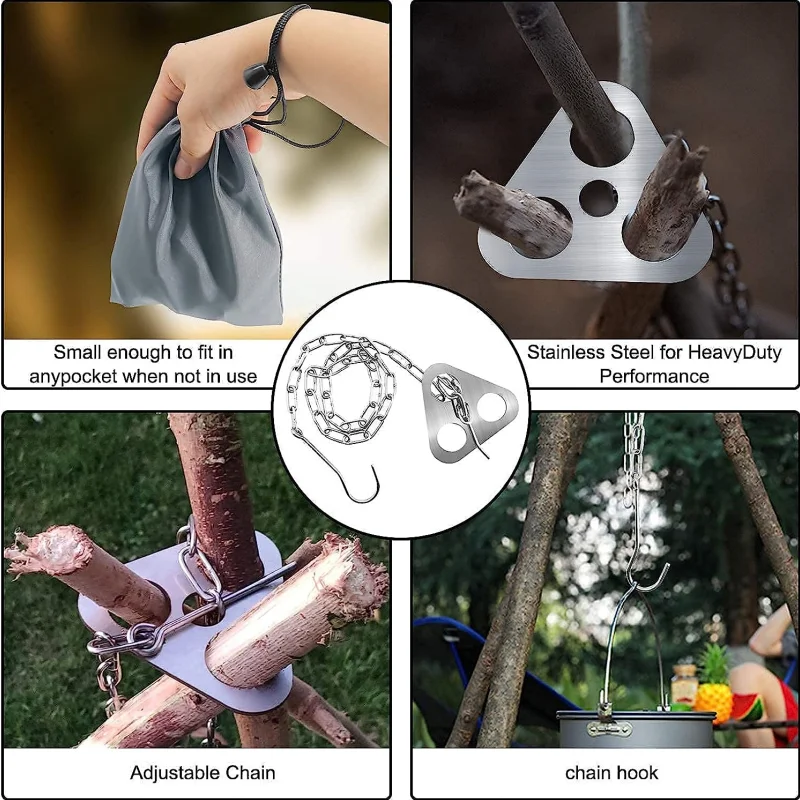 Small enough to fit in anypocket when not in use

Stainless Steel for HeavyDuty Performance

Adjustable Chain

chain hook