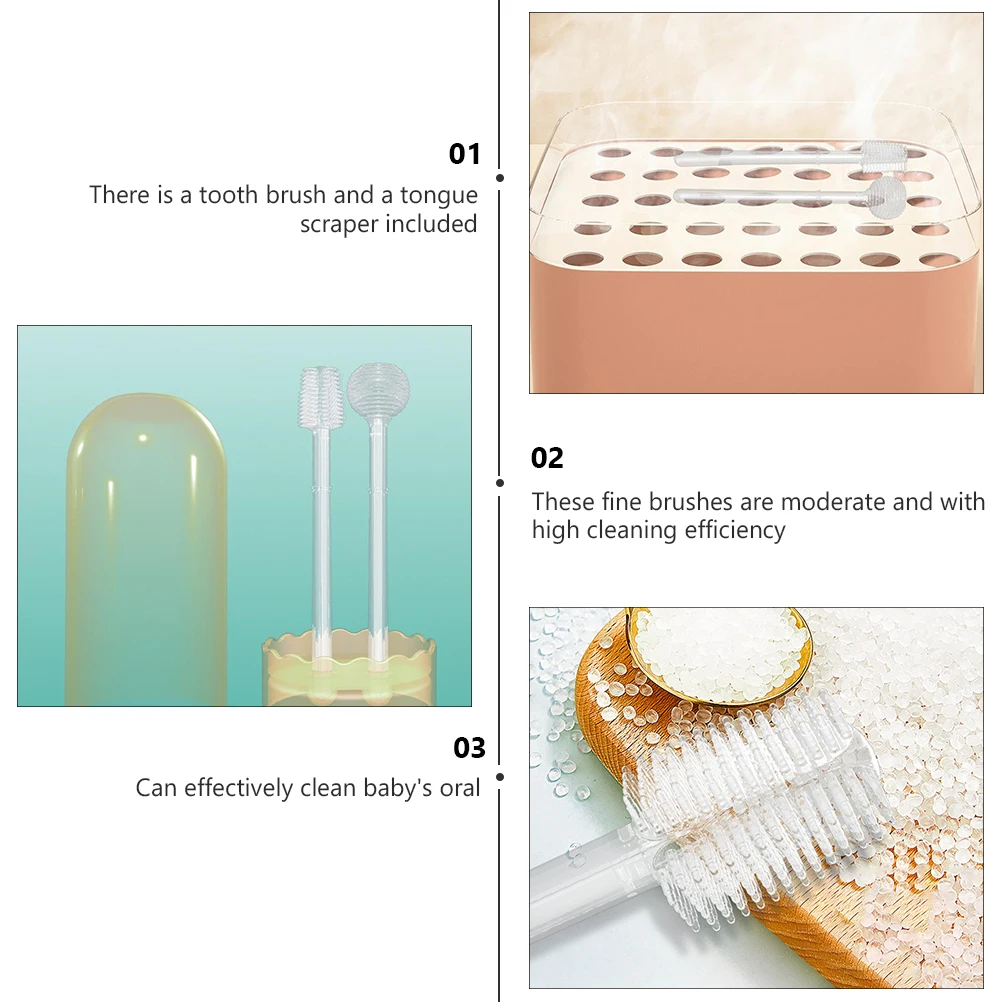 01

There is a tooth brush and a tongue scraper included

02

These fine brushes are moderate and with high cleaning efficiency

03

Can effectively clean baby's oral