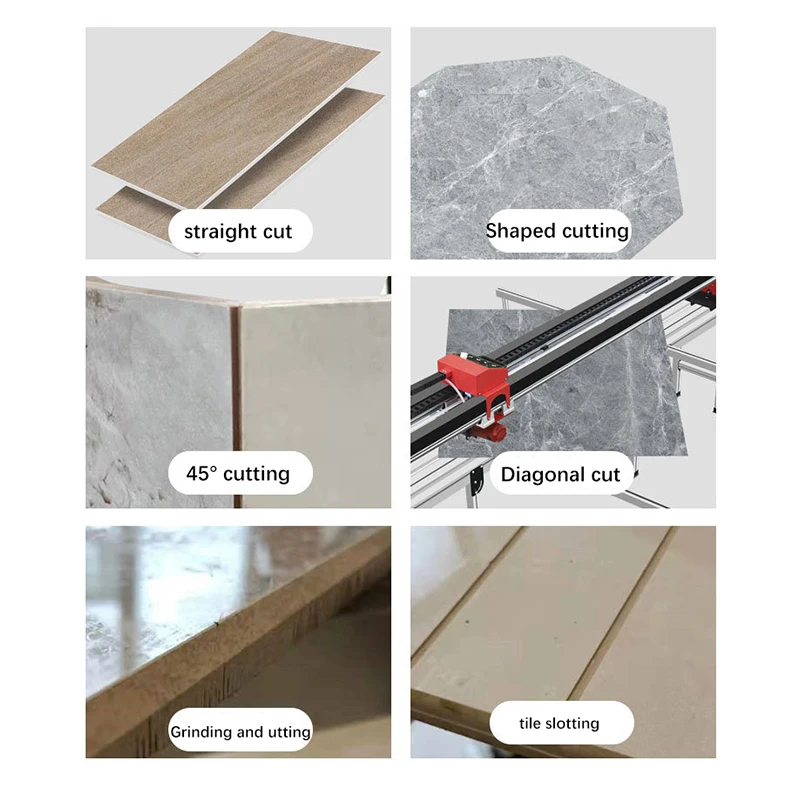 straight cut

Shaped cutting

45° cutting

Diagonal cut

Grinding and utting

tile slotting