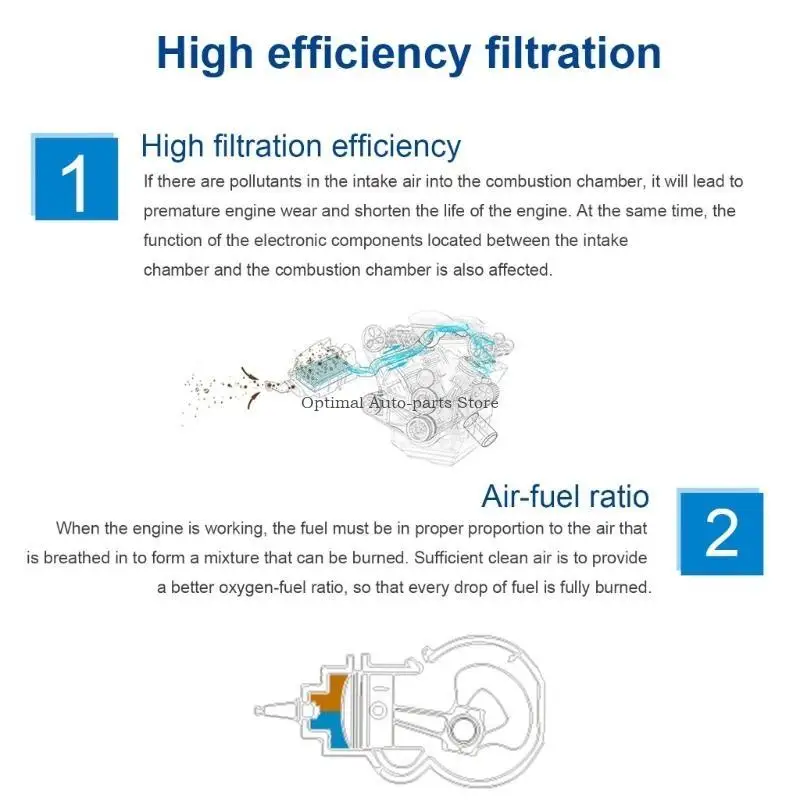 High efficiency filtration

1

High filtration efficiency

If there are pollutants in the intake air into the combustion chamber, it will lead to premature engine wear and shorten the life of the engine. At the same time, the function of the electronic components located between the intake chamber and the combustion chamber is also affected.

Optimal Auto-parts Store

Air-fuel ratio

2

When the engine is working, the fuel must be in proper proportion to the air that is breathed in to form a mixture that can be burned. Sufficient clean air is to provide a better oxygen-fuel ratio, so that every drop of fuel is fully burned.