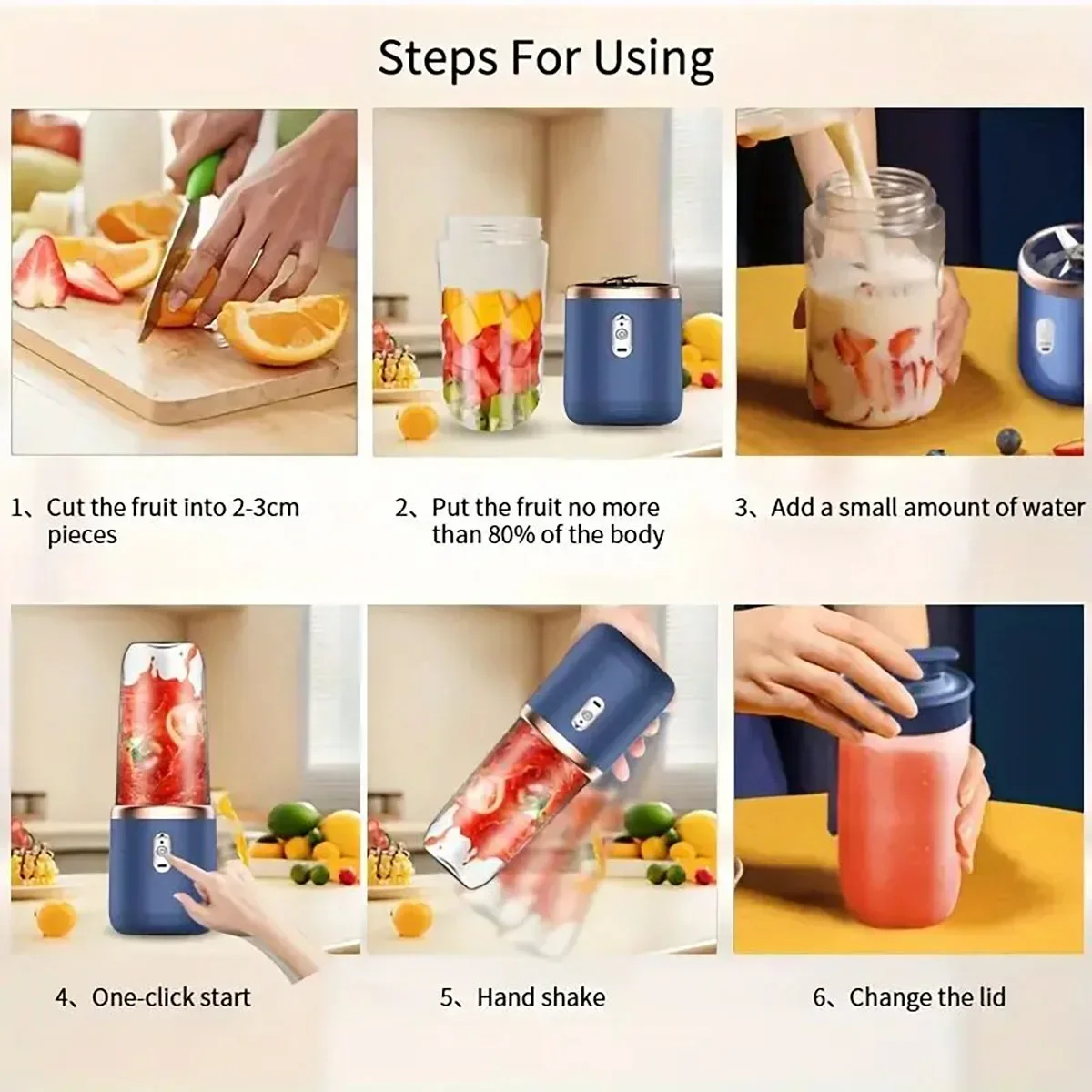 Steps For Using

1、Cut the fruit into 2-3cm pieces

2、Put the fruit no more than 80% of the body

3、Add a small amount of water

4、One-click start

5、Hand shake

6、Change the lid