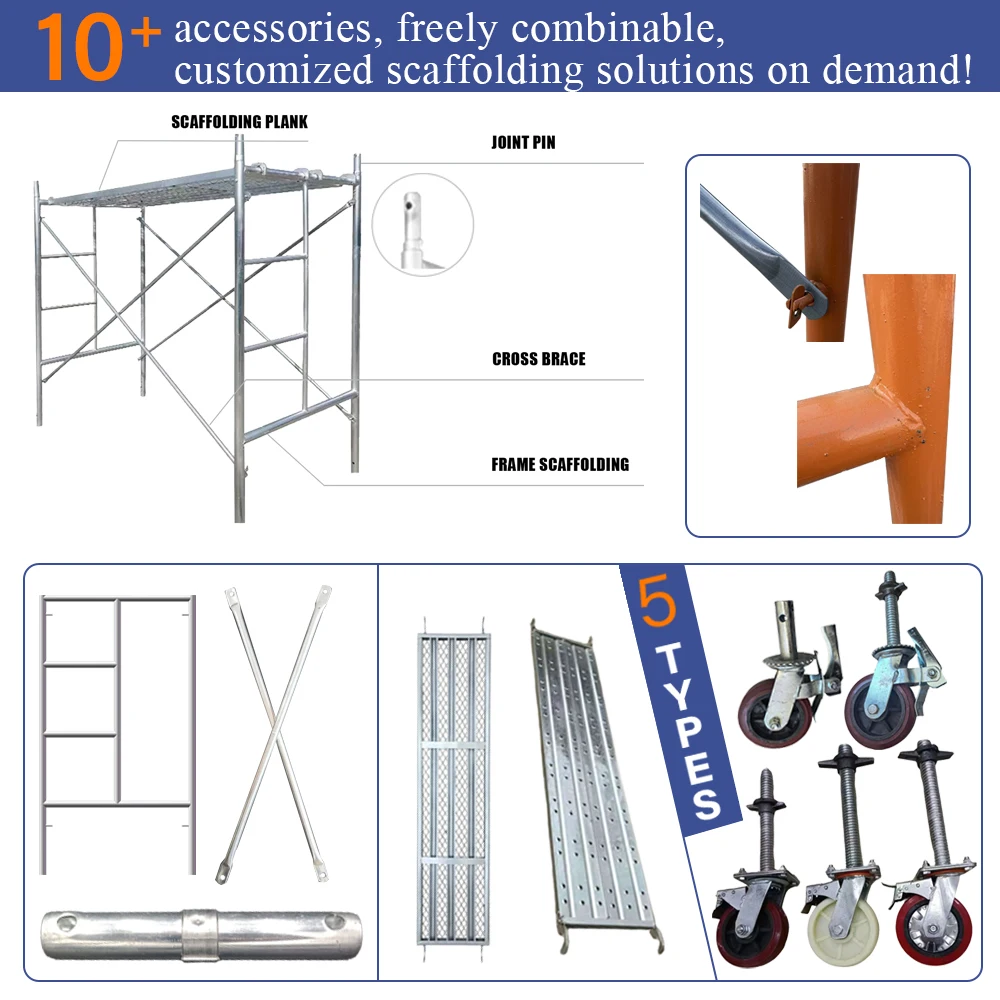 10+ accessories, freely combinable, customized scaffolding solutions on demand!

SCAFFOLDING PLANK

JOINT PIN

CROSS BRACE

FRAME SCAFFOLDING

5 TYPES