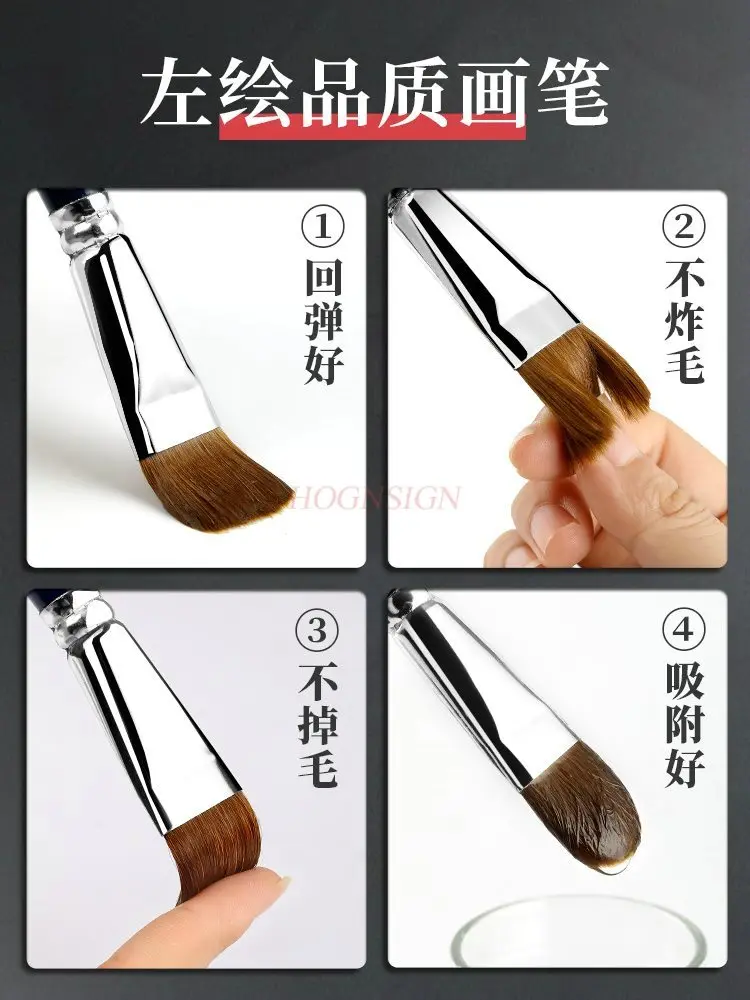 左绘品质画笔

①
回弹好

②
不炸毛

HOGNSIGN

③
不掉毛

④
吸附好