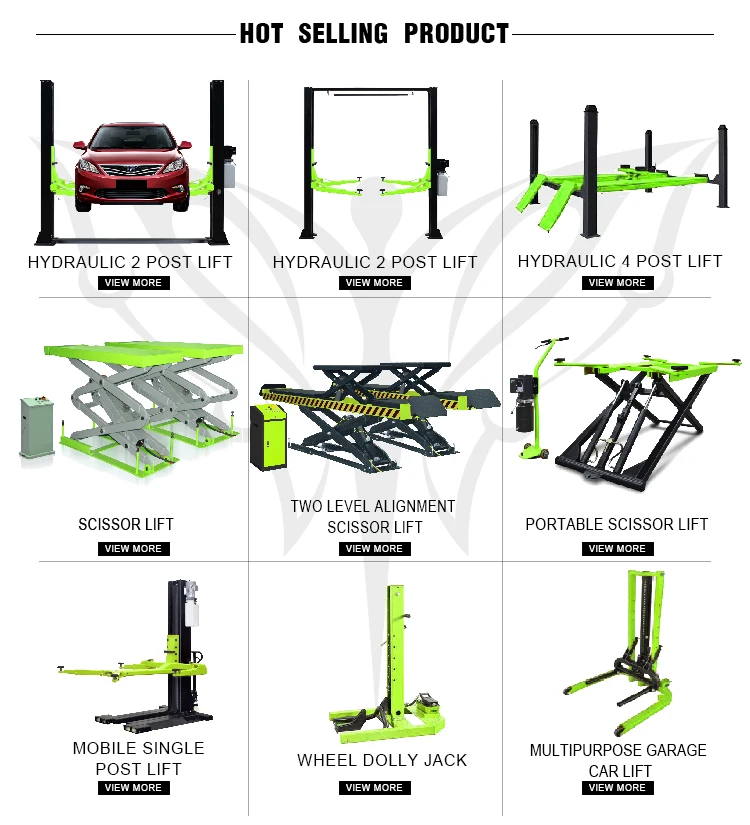 HOT SELLING PRODUCT

HYDRAULIC 2 POST LIFT
VIEW MORE

HYDRAULIC 2 POST LIFT
VIEW MORE

HYDRAULIC 4 POST LIFT
VIEW MORE

SCISSOR LIFT
VIEW MORE

TWO LEVEL ALIGNMENT SCISSOR LIFT
VIEW MORE

PORTABLE SCISSOR LIFT
VIEW MORE

MOBILE SINGLE POST LIFT
VIEW MORE

WHEEL DOLLY JACK
VIEW MORE

MULTIPURPOSE GARAGE CAR LIFT
VIEW MORE