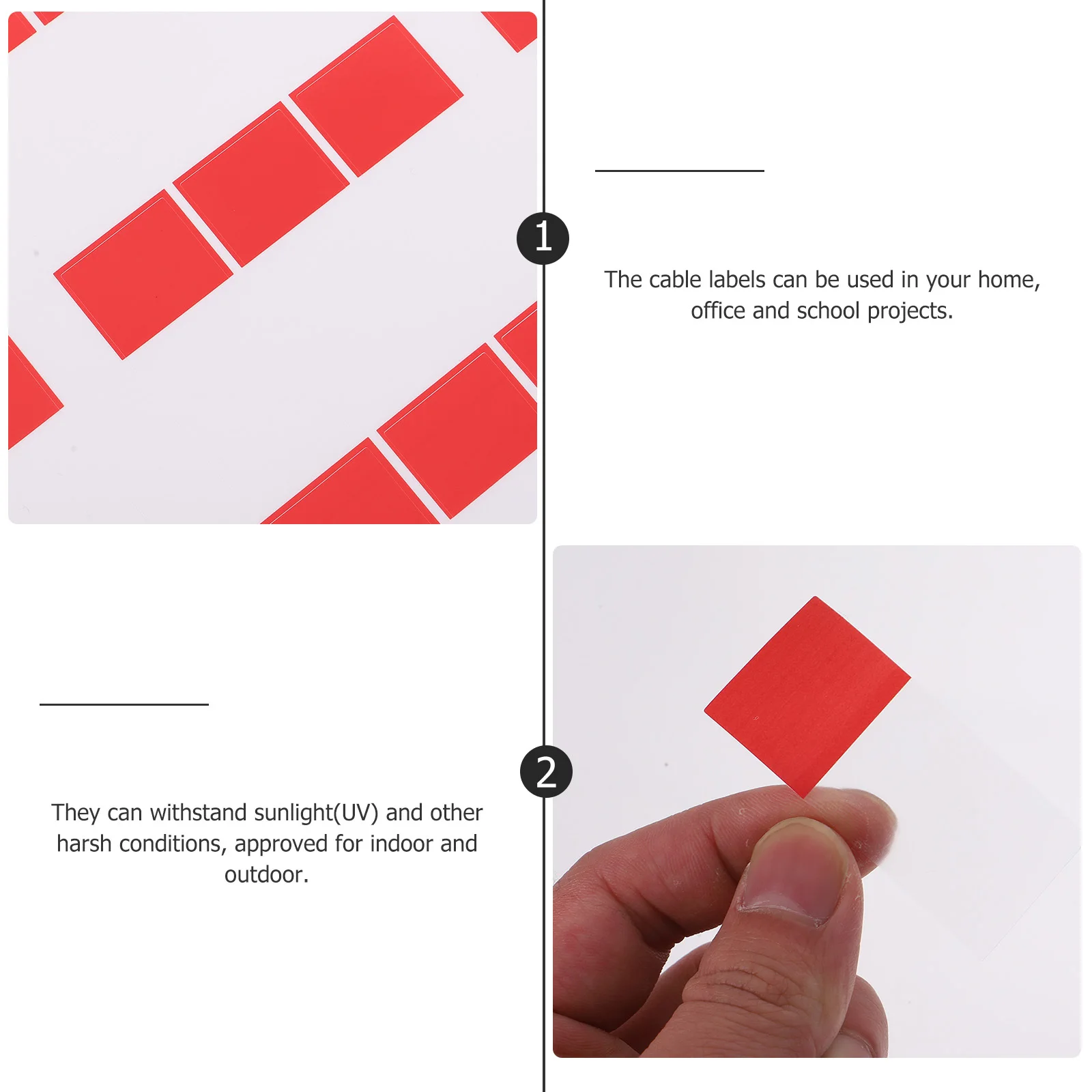 1

The cable labels can be used in your home, office and school projects.

2

They can withstand sunlight(UV) and other harsh conditions, approved for indoor and outdoor.