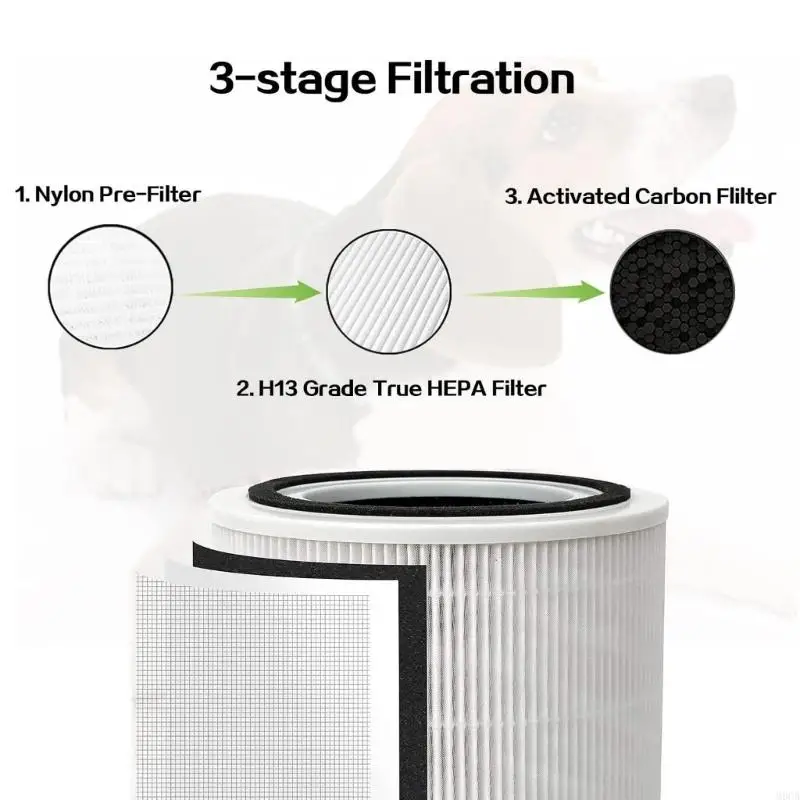 3-stage Filtration

1. Nylon Pre-Filter

3. Activated Carbon Flilter

2. H13 Grade True HEPA Filter