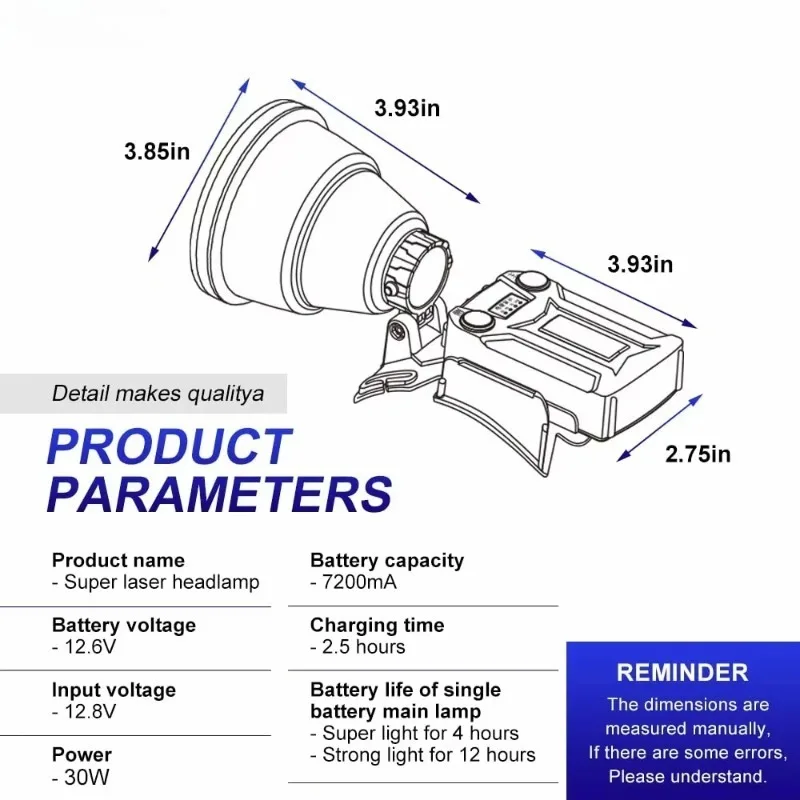 3.85in

3.93in

3.93in

2.75in

Detail makes qualitya

PRODUCT PARAMETERS

Product name
- Super laser headlamp

Battery voltage
- 12.6V

Input voltage
- 12.8V

Power
- 30W

Battery capacity
- 7200mA

Charging time
- 2.5 hours

Battery life of single battery main lamp
- Super light for 4 hours
- Strong light for 12 hours

REMINDER
The dimensions are measured manually, If there are some errors, Please understand.