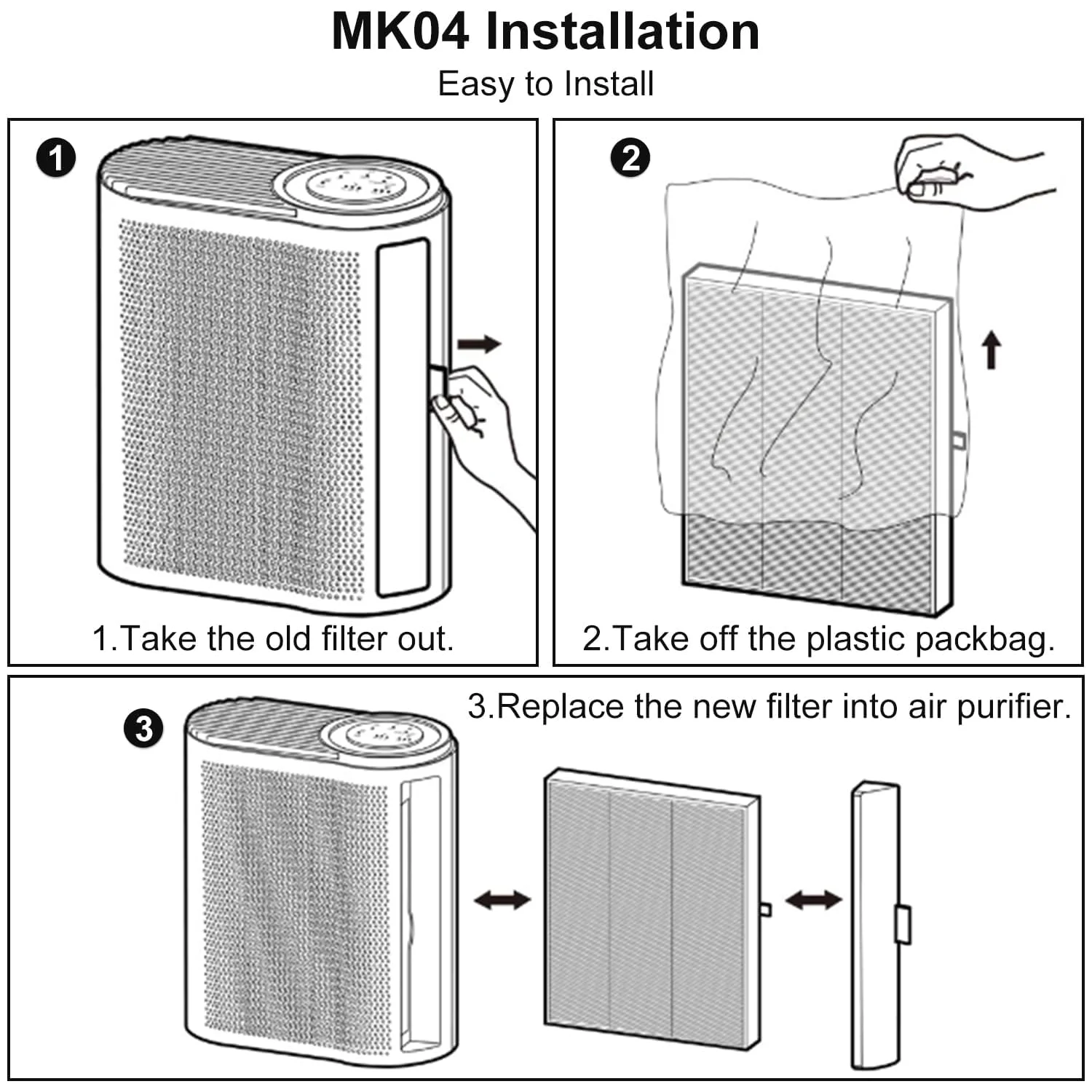 MK04 Installation

Easy to Install

1

1.Take the old filter out.

2

2.Take off the plastic packbag.

3

3.Replace the new filter into air purifier.