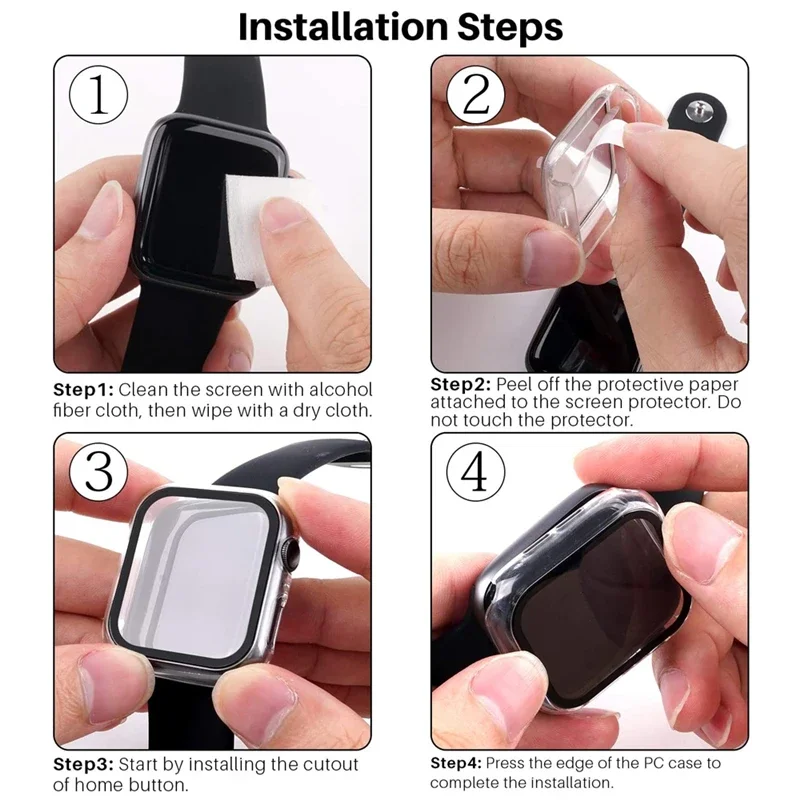 Installation Steps

1

Step1: Clean the screen with alcohol fiber cloth, then wipe with a dry cloth.

2

Step2: Peel off the protective paper attached to the screen protector. Do not touch the protector.

3

Step3: Start by installing the cutout of home button.

4

Step4: Press the edge of the PC case to complete the installation.