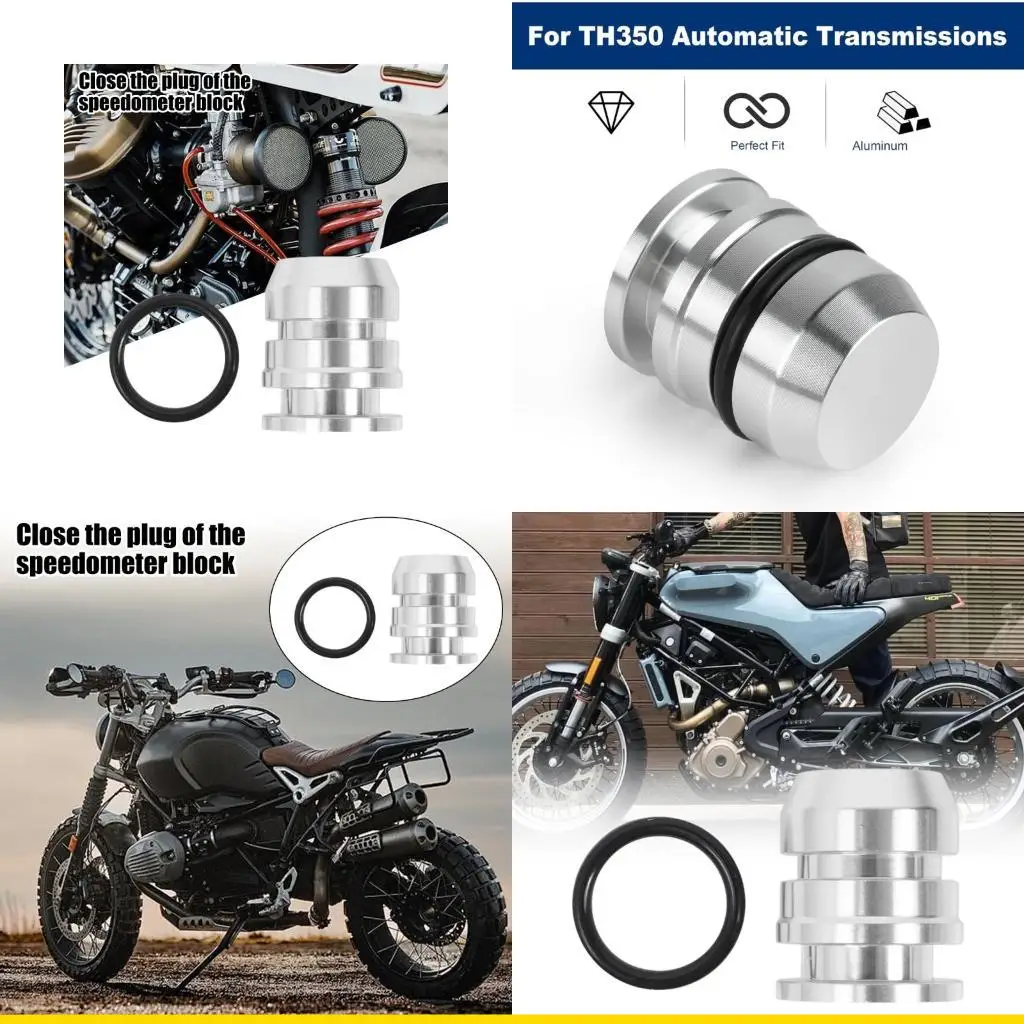 Close the plug of the speedometer block

For TH350 Automatic Transmissions

Perfect Fit

Aluminum

Close the plug of the speedometer block