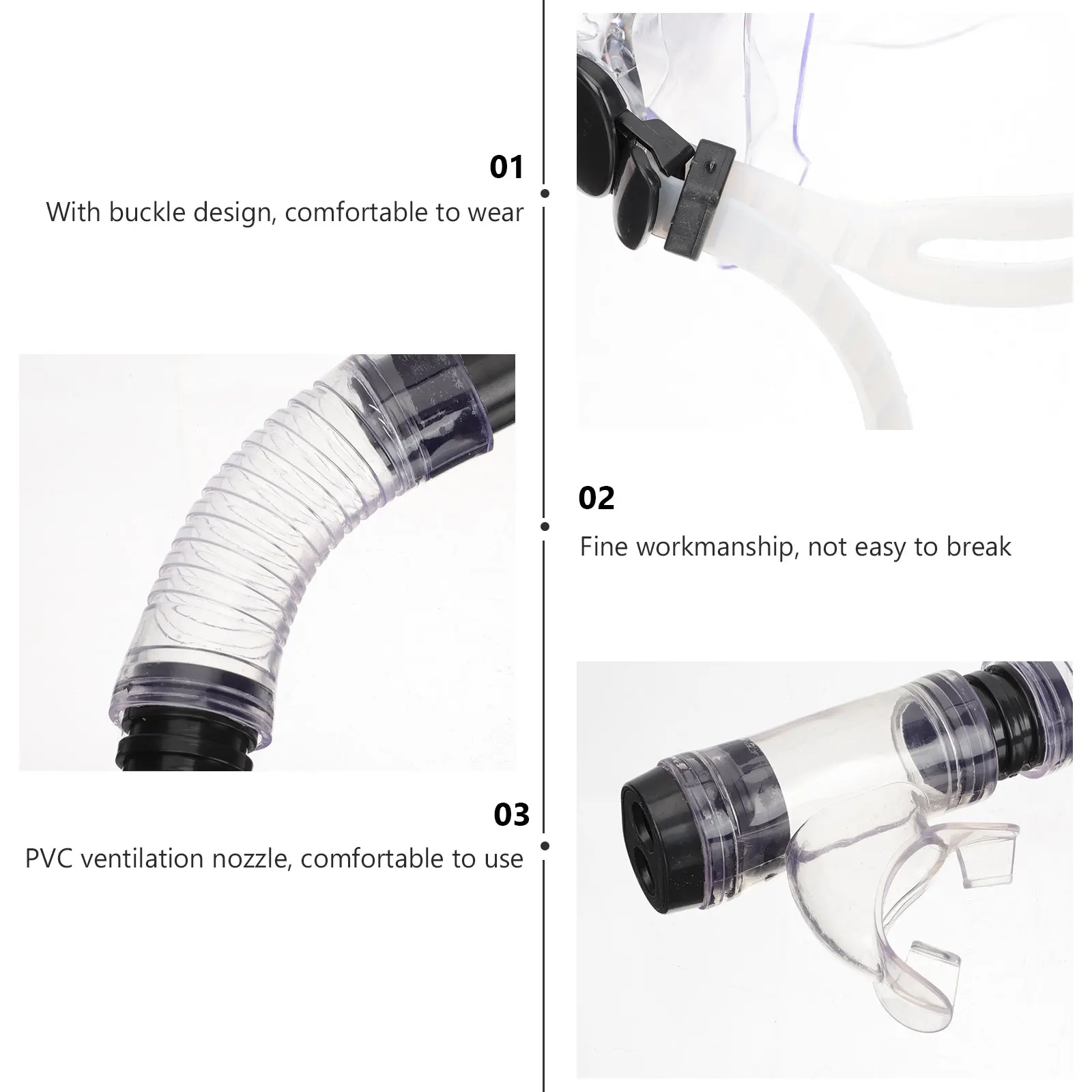 01
With buckle design, comfortable to wear

02
Fine workmanship, not easy to break

03
PVC ventilation nozzle, comfortable to use