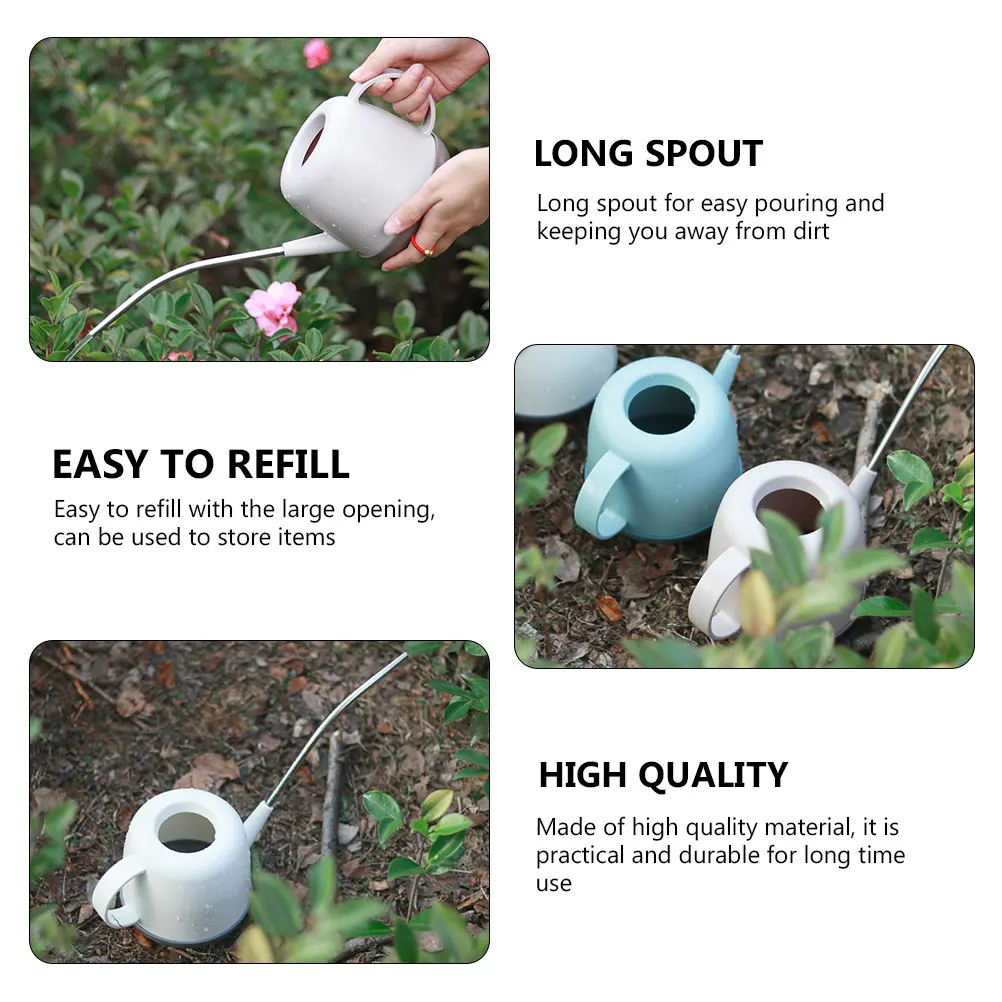 LONG SPOUT

Long spout for easy pouring and keeping you away from dirt

EASY TO REFILL

Easy to refill with the large opening, can be used to store items

HIGH QUALITY

Made of high quality material, it is practical and durable for long time use