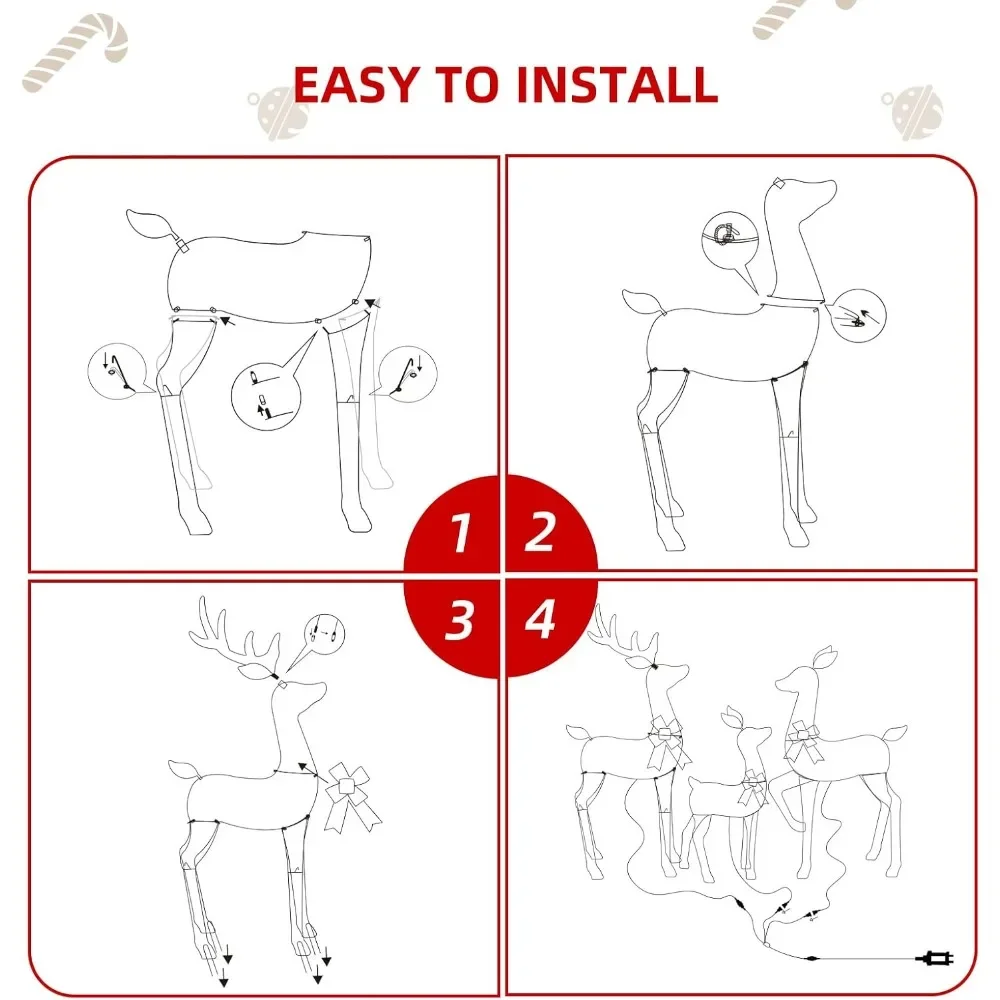 EASY TO INSTALL

1

2

3

4