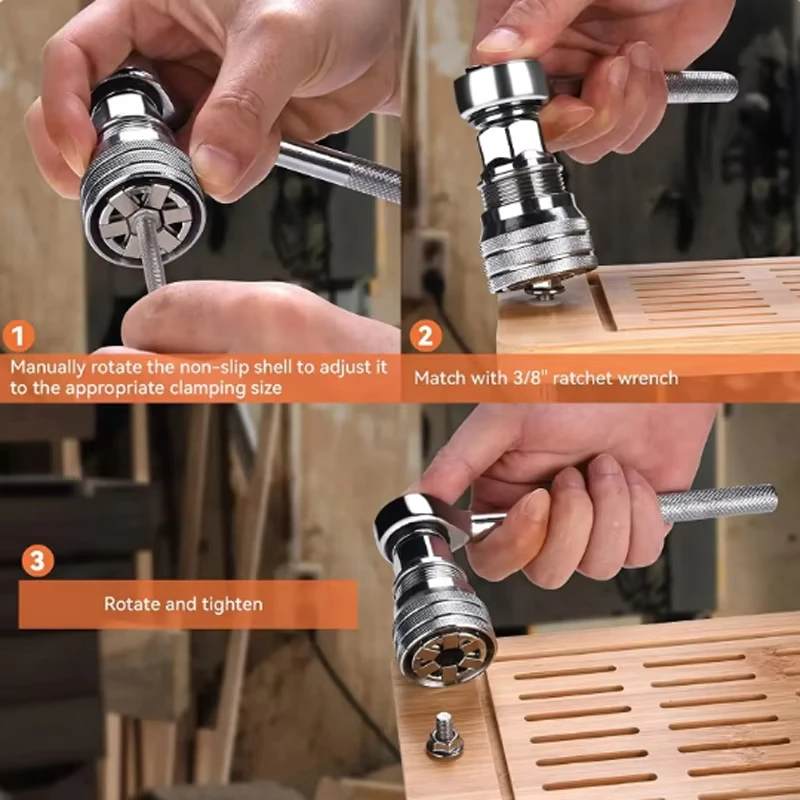 1
Manually rotate the non-slip shell to adjust it to the appropriate clamping size

2
Match with 3/8" ratchet wrench

3
Rotate and tighten