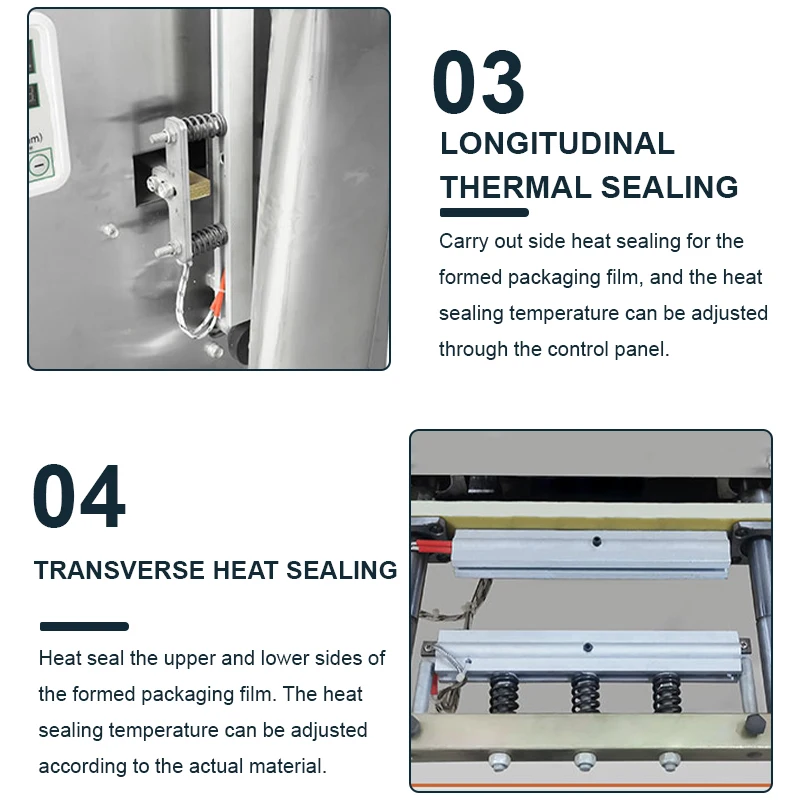 m)

03

LONGITUDINAL THERMAL SEALING

Carry out side heat sealing for the formed packaging film, and the heat sealing temperature can be adjusted through the control panel.

04

TRANSVERSE HEAT SEALING

Heat seal the upper and lower sides of the formed packaging film. The heat sealing temperature can be adjusted according to the actual material.