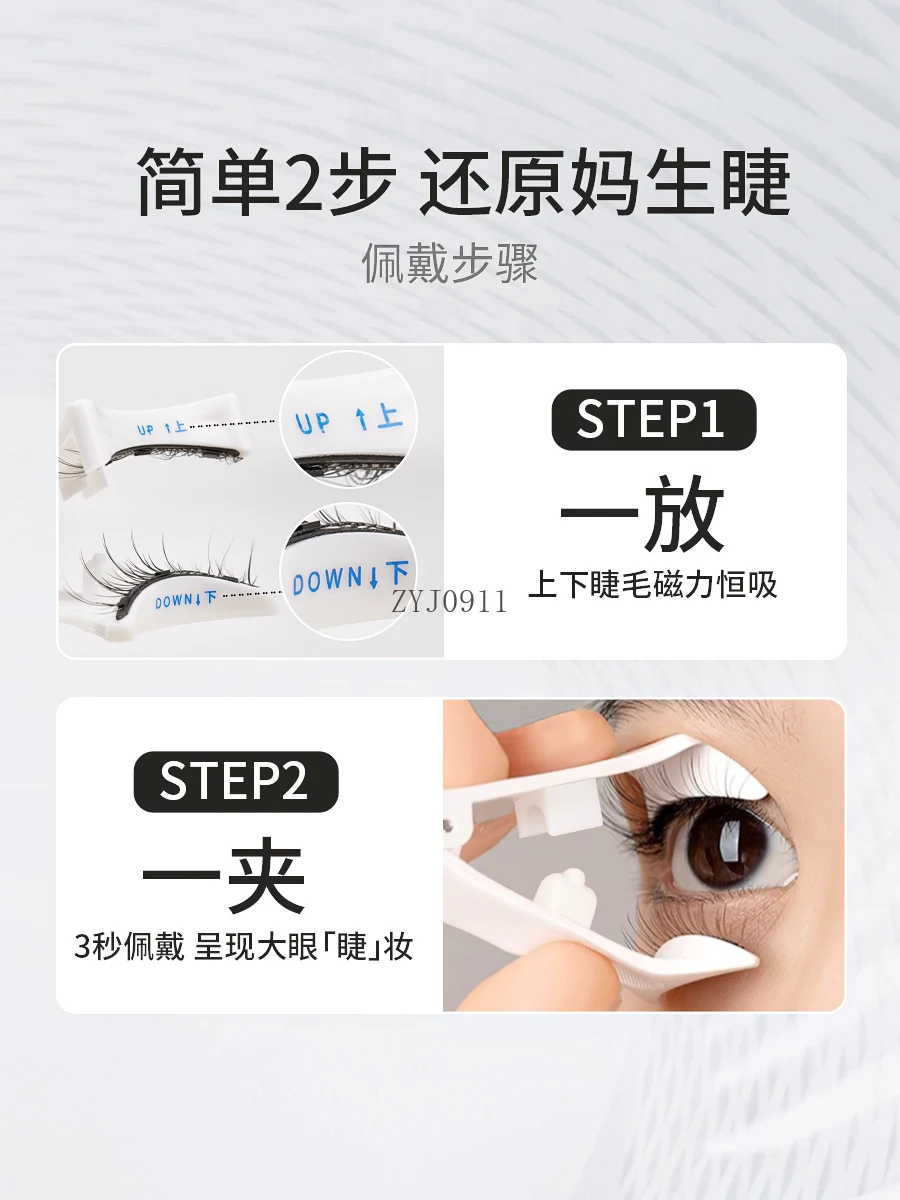 简单2步 还原妈生睫

佩戴步骤

UP ↑上

UP ↑上

DOWN↓下

DOWN↓下

ZYJ0911

STEP1

一放

上下睫毛磁力恒吸

STEP2

一夹

3秒佩戴 呈现大眼「睫」妆