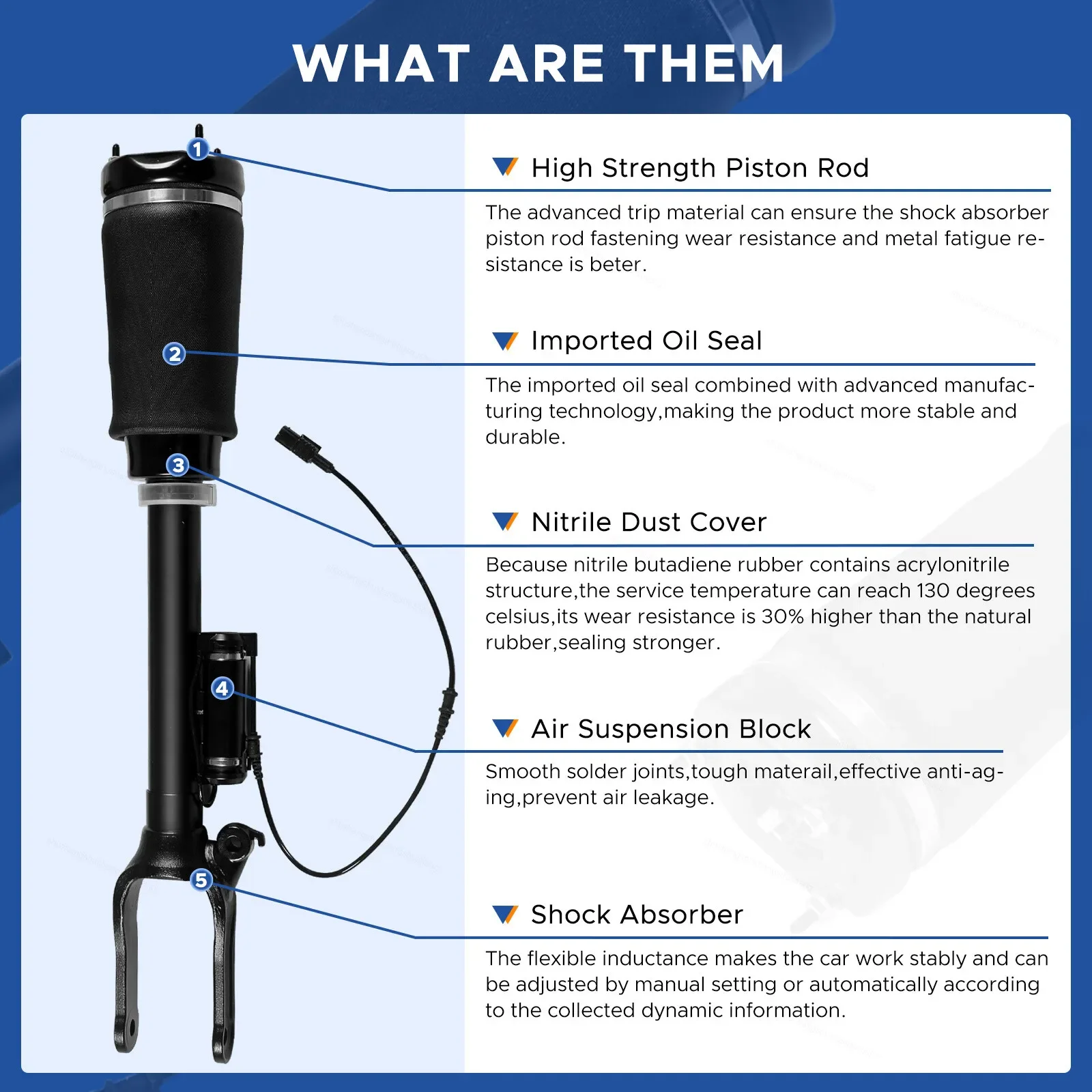 WHAT ARE THEM

1

2

3

4

5

High Strength Piston Rod

The advanced trip material can ensure the shock absorber piston rod fastening wear resistance and metal fatigue resistance is beter.

Imported Oil Seal

The imported oil seal combined with advanced manufacturing technology,making the product more stable and durable.

Nitrile Dust Cover

Because nitrile butadiene rubber contains acrylonitrile structure,the service temperature can reach 130 degrees celsius,its wear resistance is 30% higher than the natural rubber,sealing stronger.

Air Suspension Block

Smooth solder joints,tough materail,effective anti-aging,prevent air leakage.

Shock Absorber

The flexible inductance makes the car work stably and can be adjusted by manual setting or automatically according to the collected dynamic information.