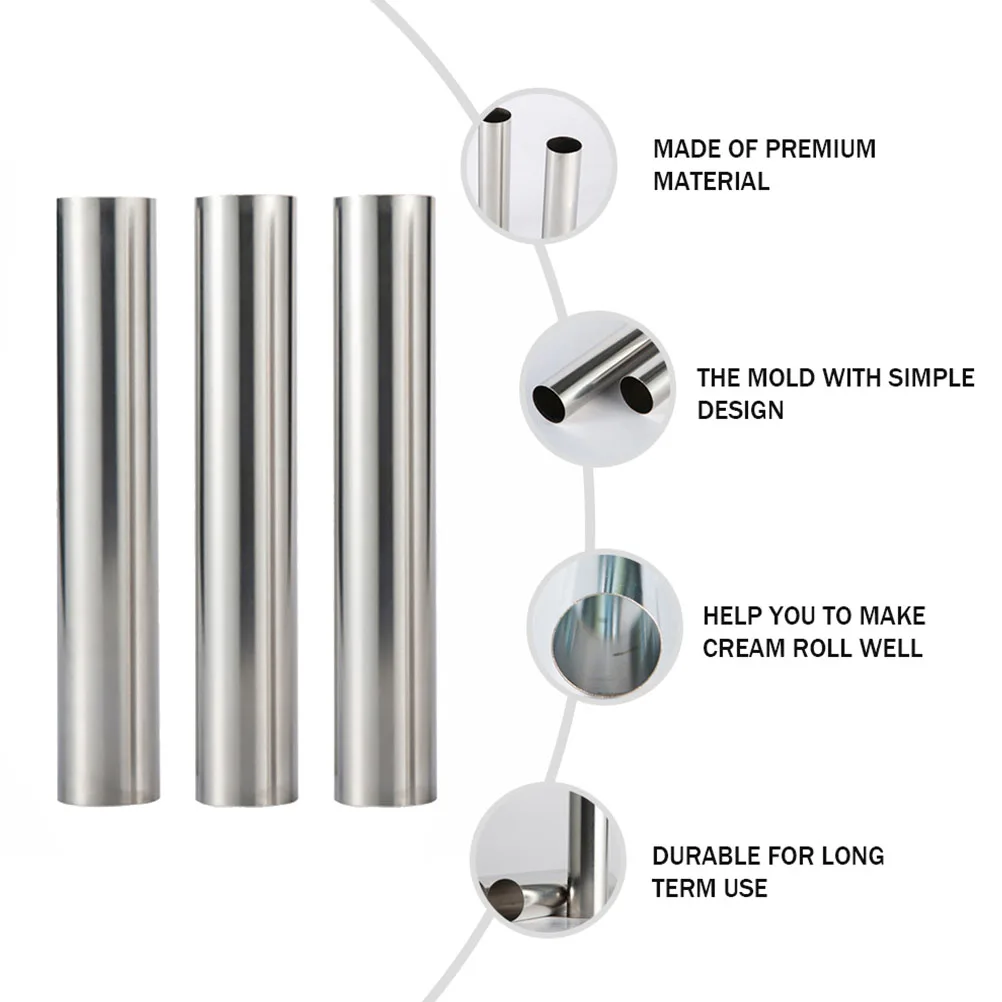 MADE OF PREMIUM MATERIAL

THE MOLD WITH SIMPLE DESIGN

HELP YOU TO MAKE CREAM ROLL WELL

DURABLE FOR LONG TERM USE