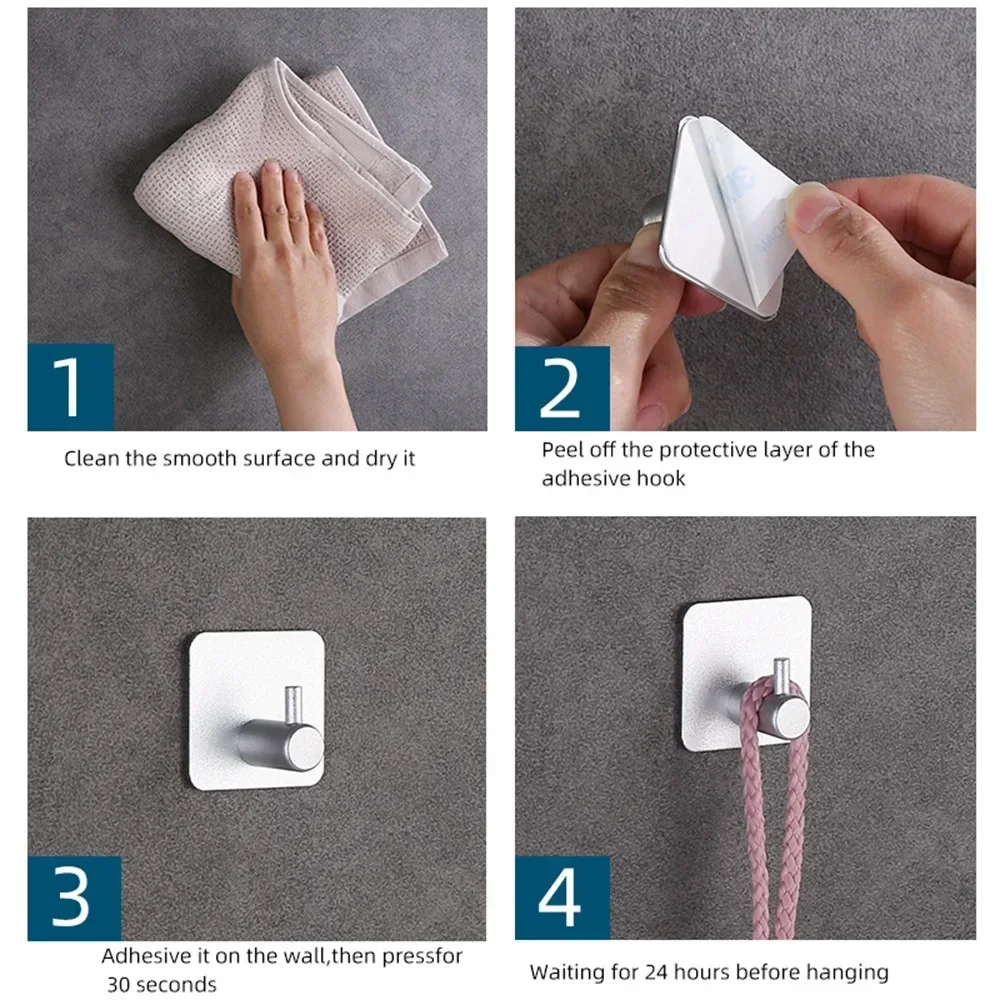 1

Clean the smooth surface and dry it

2

Peel off the protective layer of the adhesive hook

3

Adhesive it on the wall,then pressfor 30 seconds

4

Waiting for 24 hours before hanging